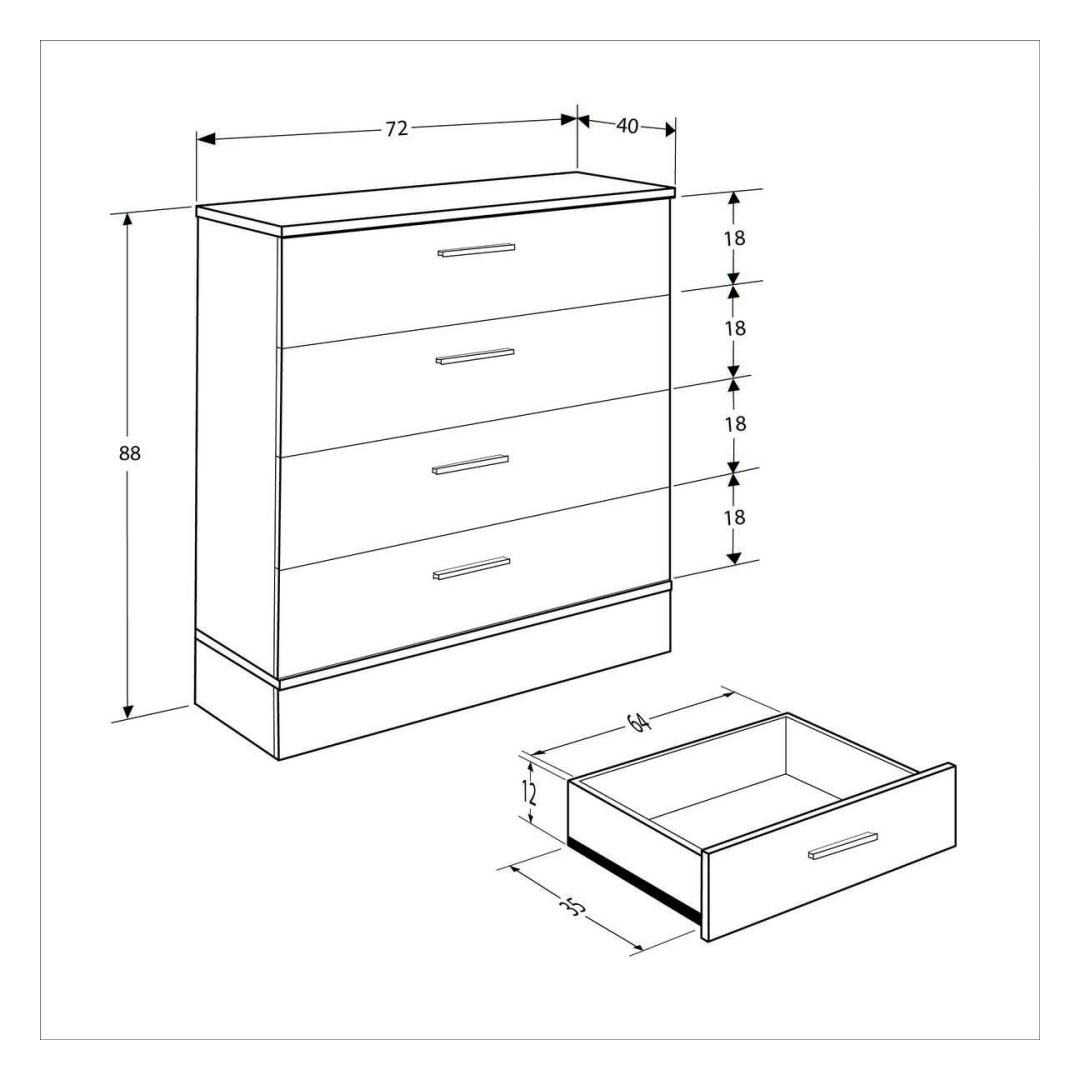 72
40
18
18
18
18
88
64
12
35