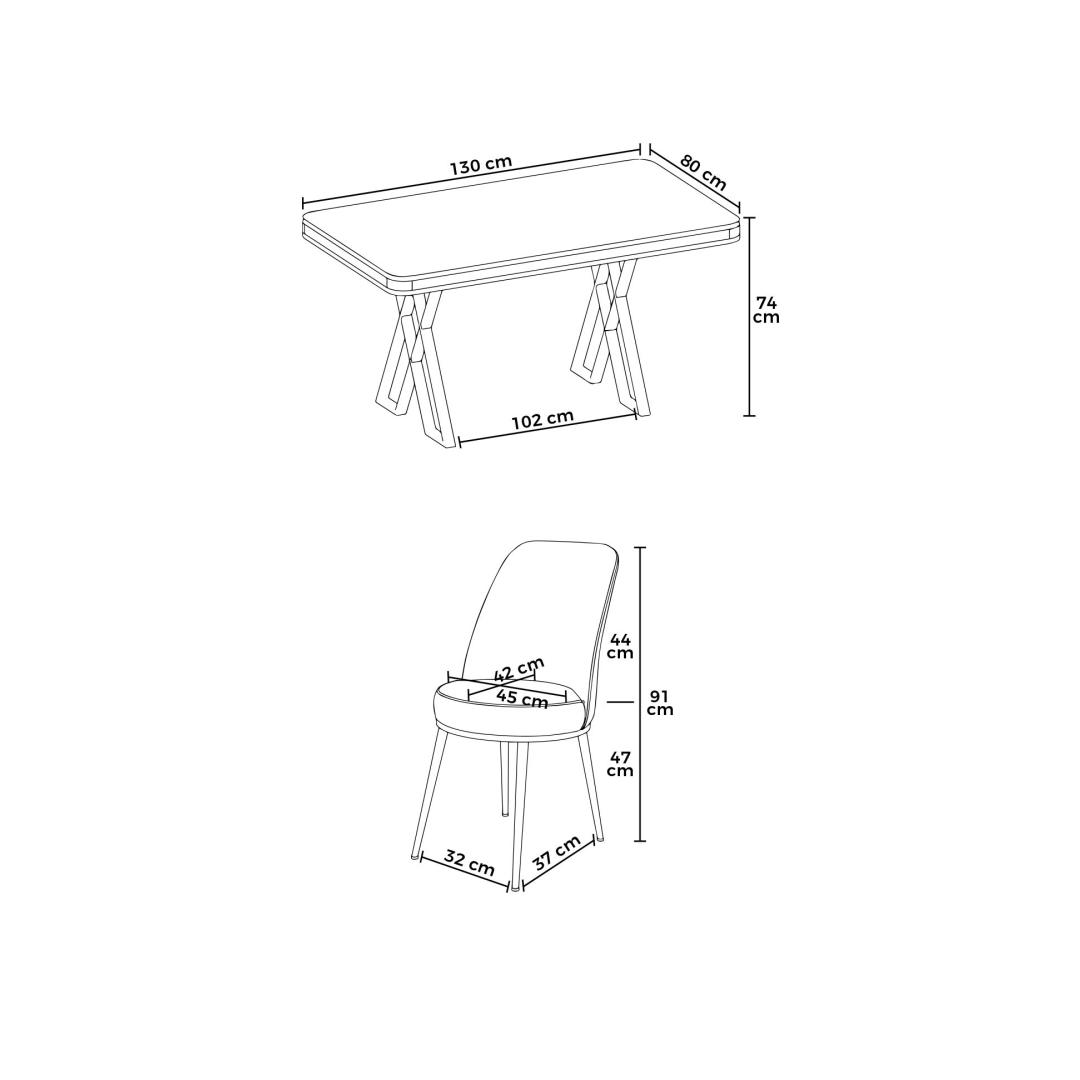 130 cm
80 cm
74 cm
102 cm

42 cm
45 cm
44 cm
91 cm
47 cm
32 cm
37 cm