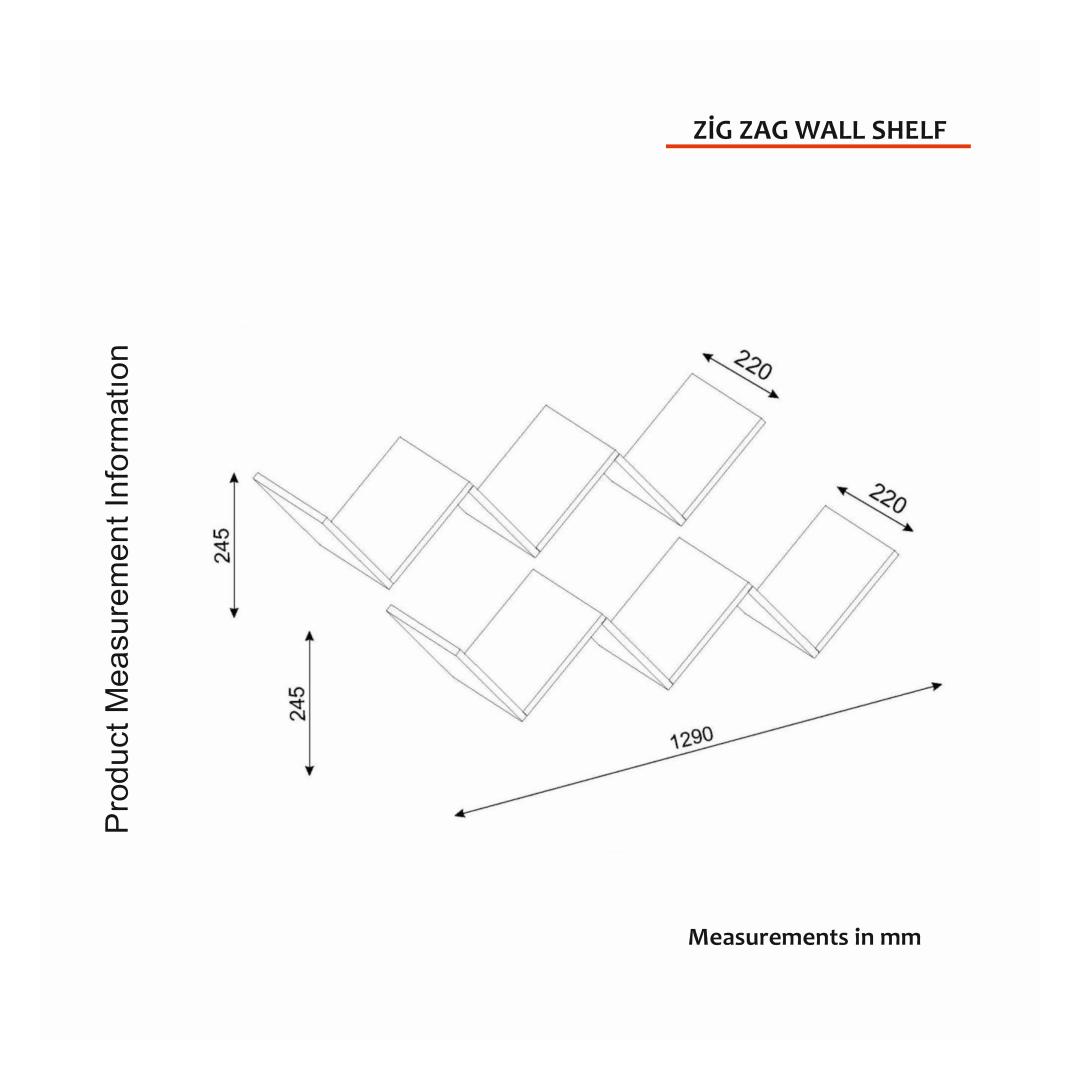 ZİG ZAG WALL SHELF

Product Measurement Information

220

220

245

245

1290

Measurements in mm