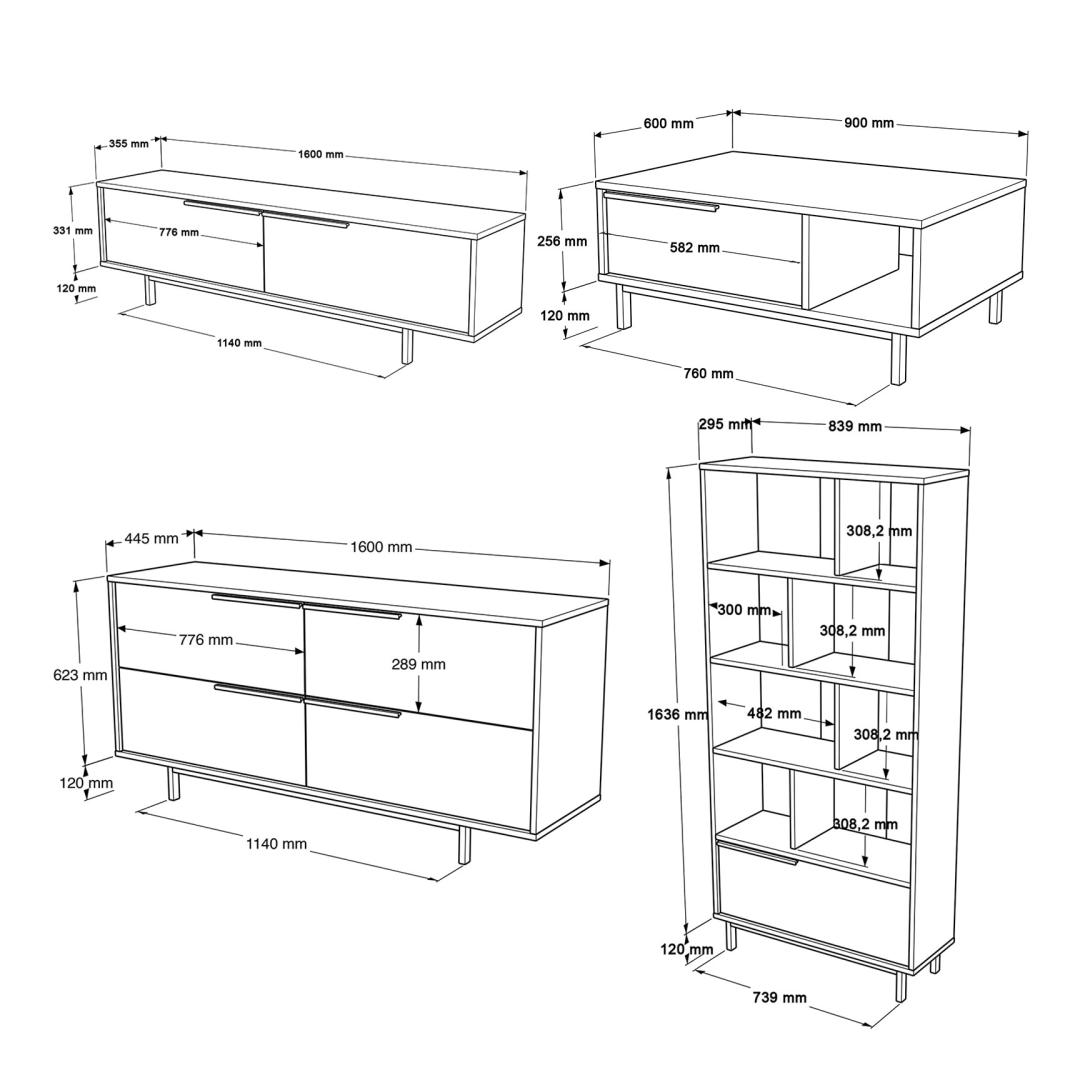 355 mm
1600 mm
331 mm
776 mm
120 mm
1140 mm

600 mm
900 mm
256 mm
582 mm
120 mm
760 mm

445 mm
1600 mm
623 mm
776 mm
289 mm
120 mm
1140 mm

295 mm
839 mm
308,2 mm
300 mm
308,2 mm
1636 mm
482 mm
308,2 mm
308,2 mm
120 mm
739 mm