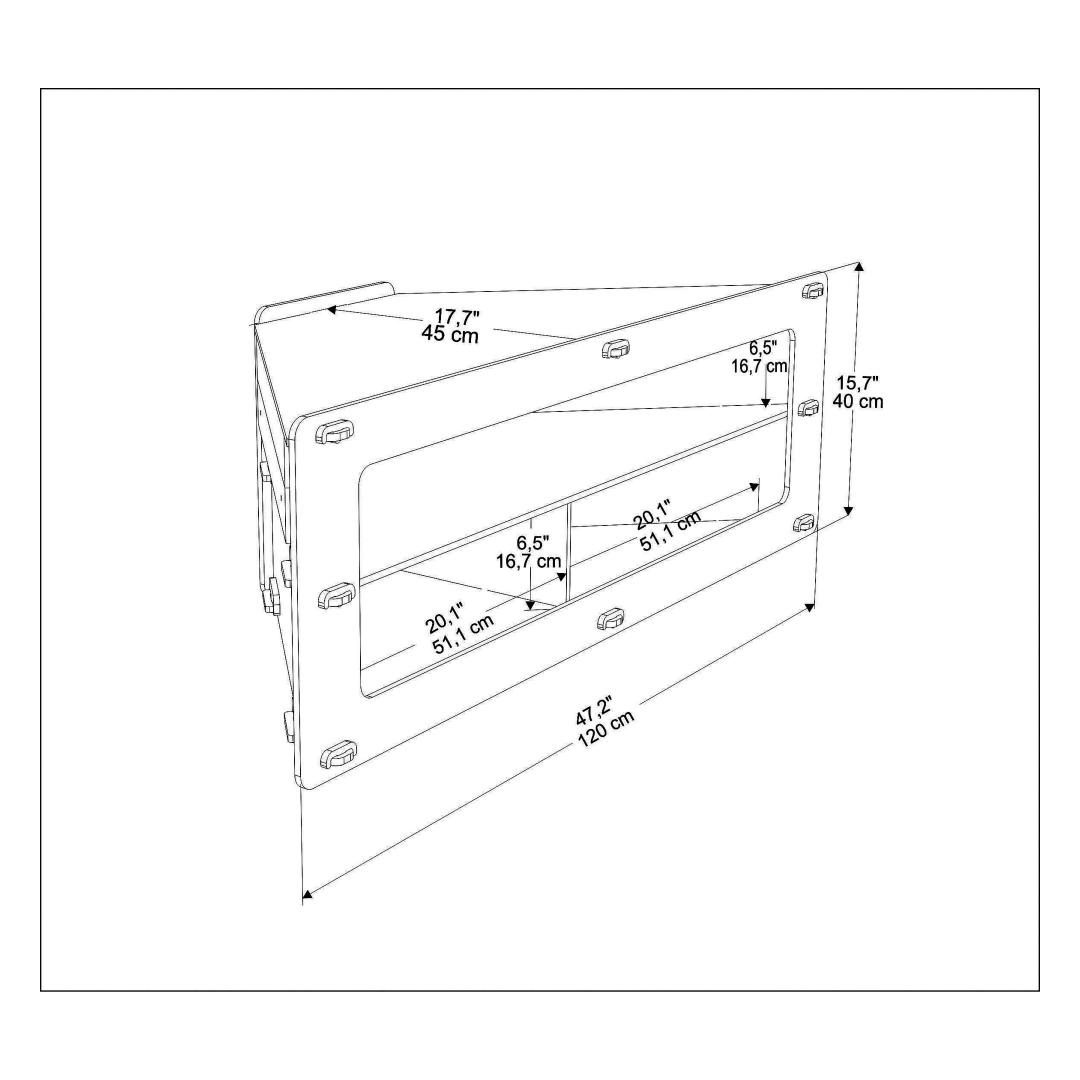 17,7"
45 cm

6,5"
16,7 cm

15,7"
40 cm

20,1"
51,1 cm

6,5"
16,7 cm

20,1"
51,1 cm

47,2"
120 cm