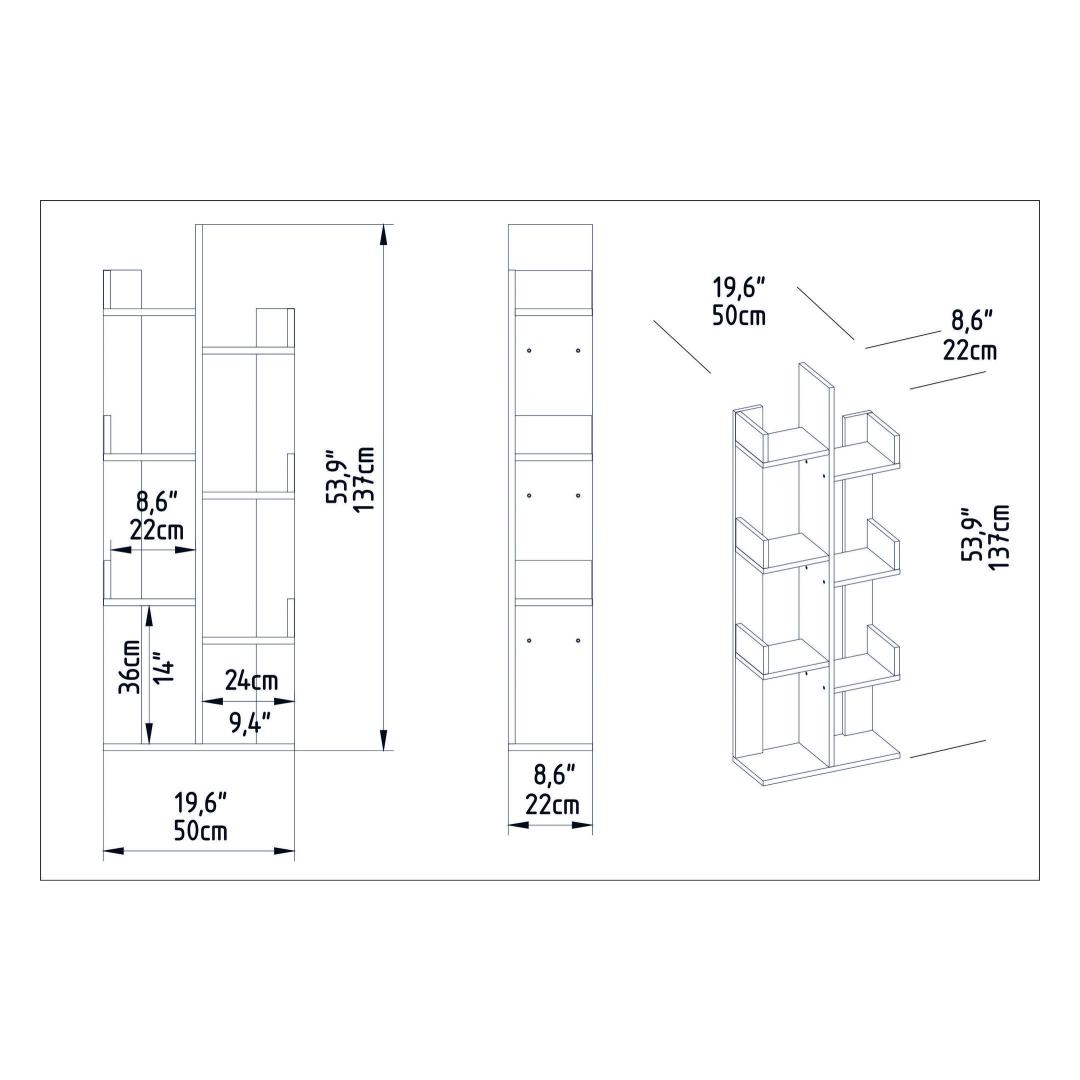 8,6"
22cm

36cm
14"

24cm
9,4"

53,9"
137cm

19,6"
50cm

8,6"
22cm

19,6"
50cm

8,6"
22cm

53,9"
137cm