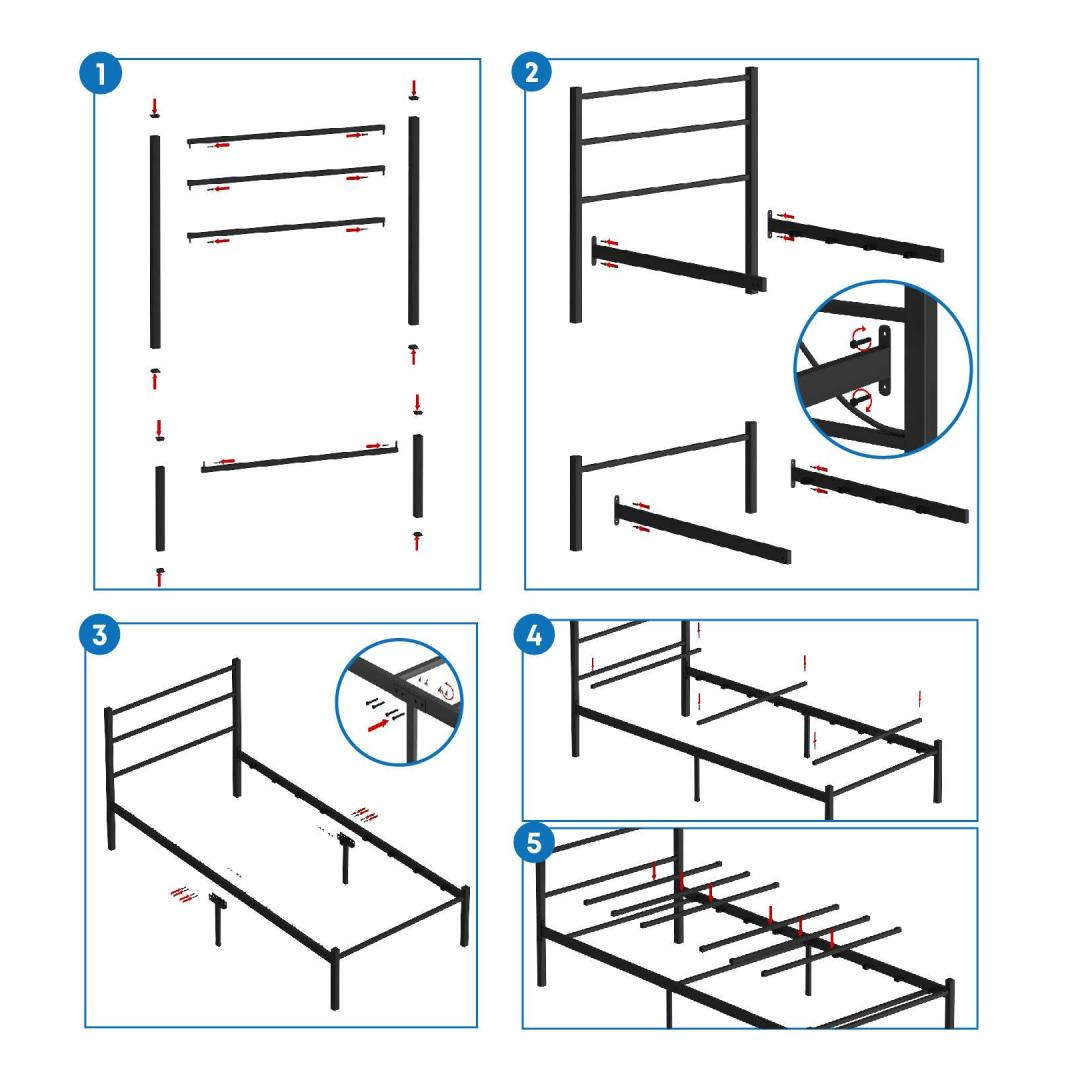 1

2

3

4

5