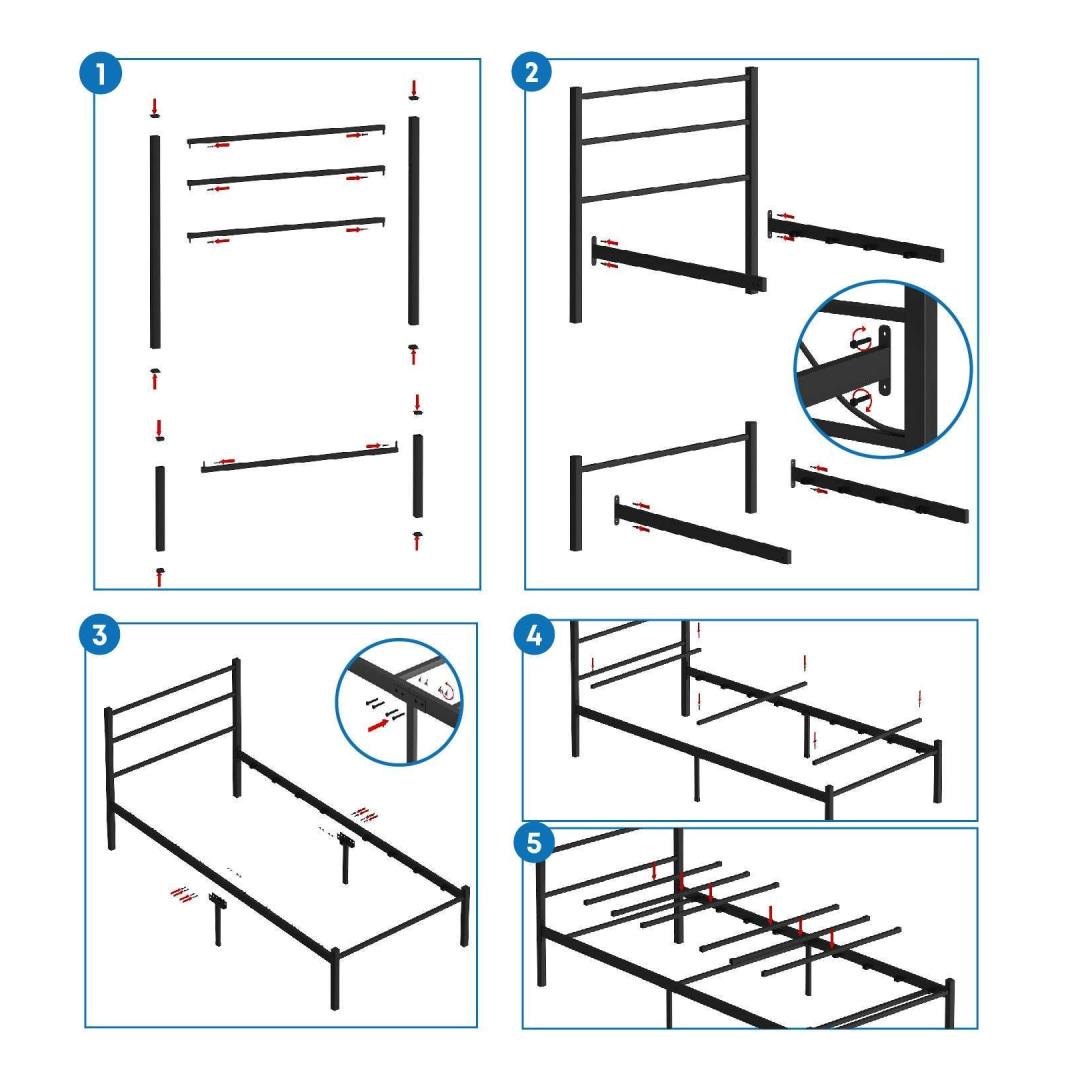 1

2

3

4

5