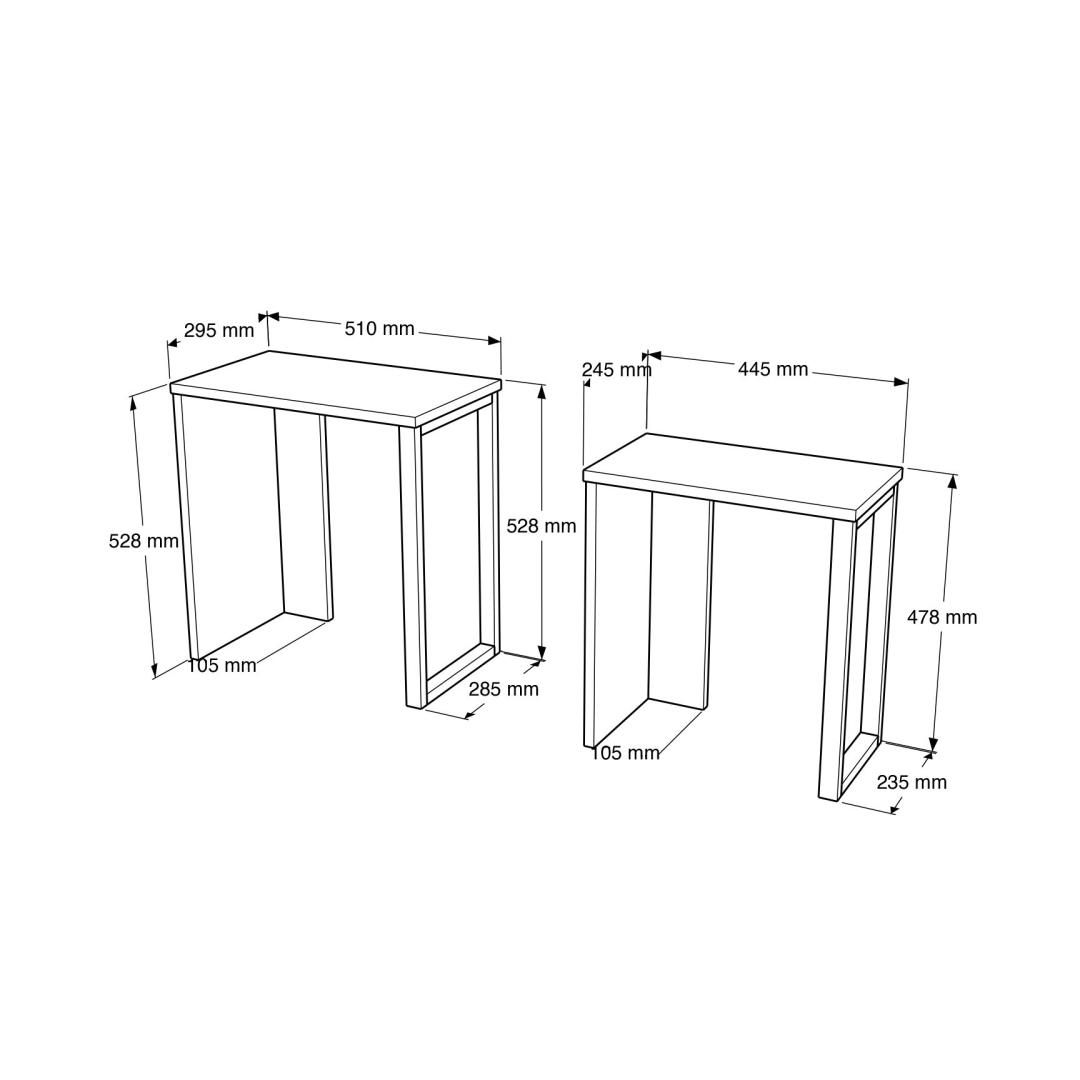 295 mm
510 mm
528 mm
528 mm
105 mm
285 mm
245 mm
445 mm
478 mm
105 mm
235 mm