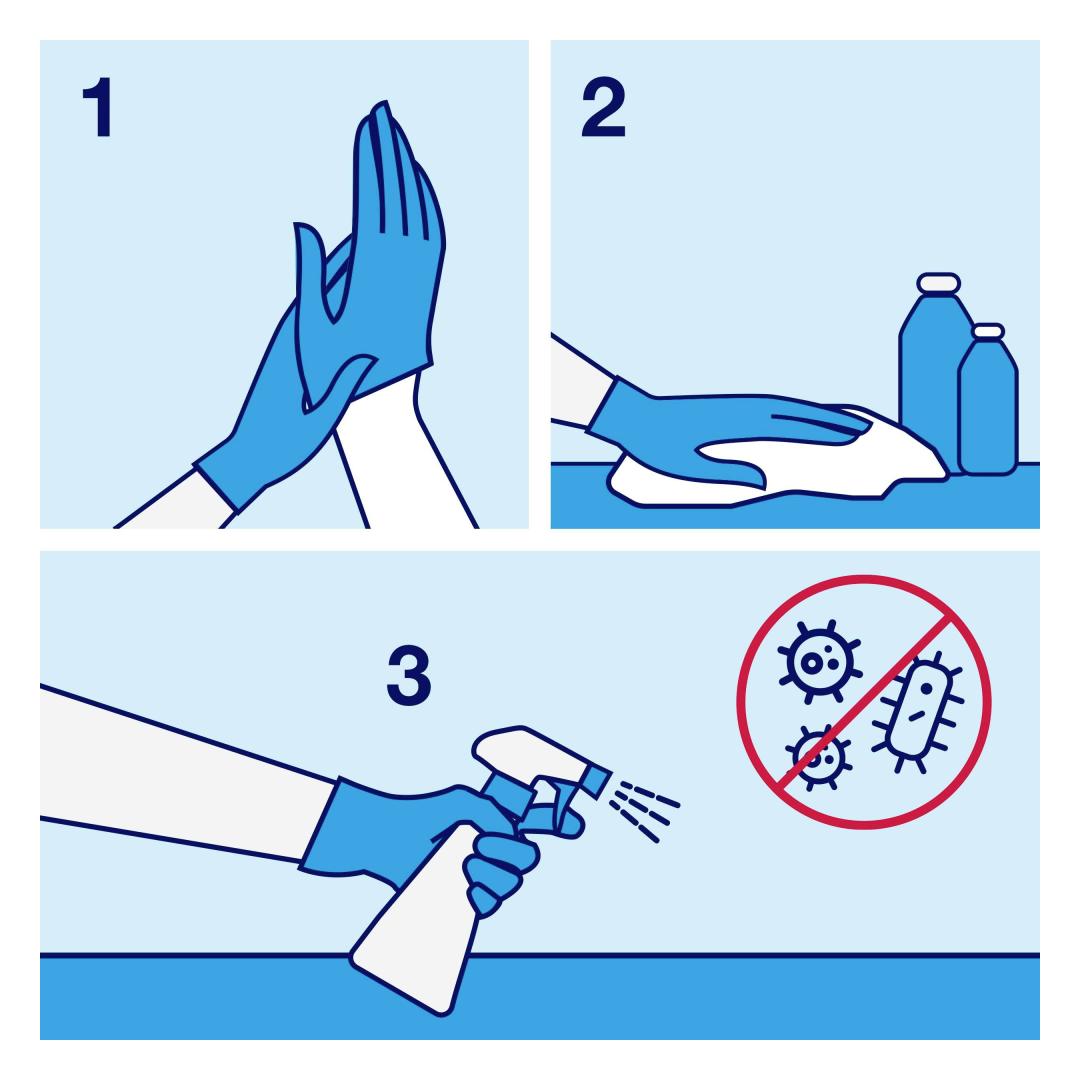 1

2

3