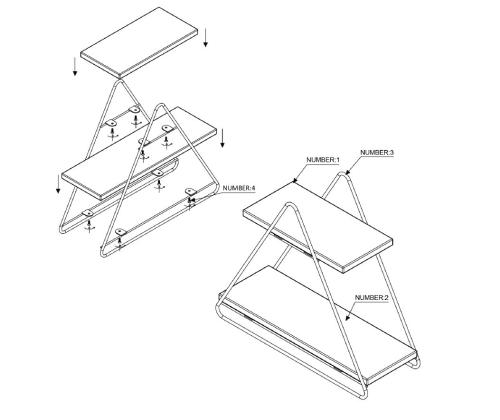 NUMBER:4

NUMBER:1

NUMBER:3

NUMBER:2