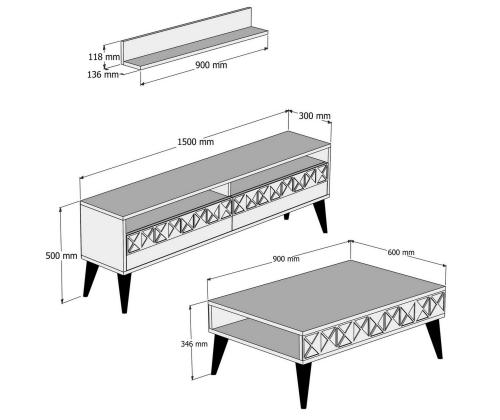 118 mm
136 mm
900 mm
300 mm
1500 mm
500 mm
900 mm
600 mm
346 mm