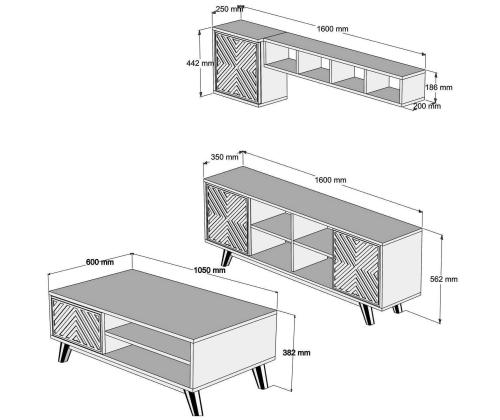 250 mm
1600 mm
442 mm
186 mm
200 mm

350 mm
1600 mm
562 mm

600 mm
1050 mm
382 mm