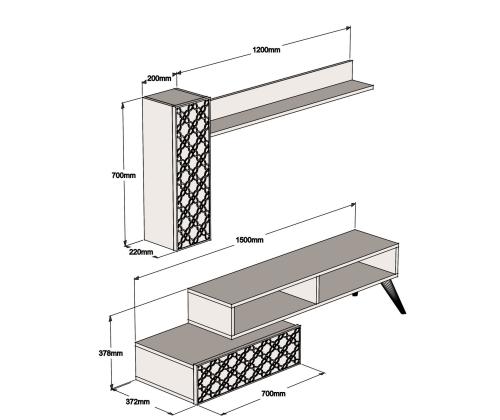 1200mm
200mm
700mm
220mm
1500mm
378mm
372mm
700mm