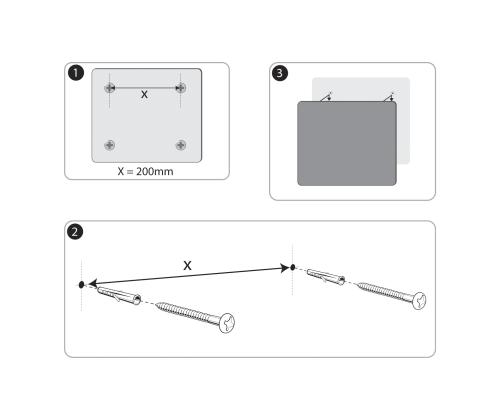 1

X

X = 200mm

3

2

X