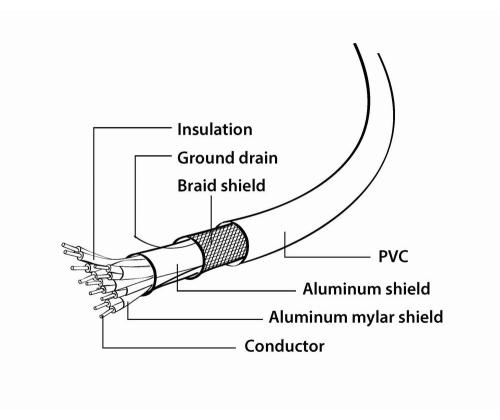 Insulation
Ground drain
Braid shield
PVC
Aluminum shield
Aluminum mylar shield
Conductor