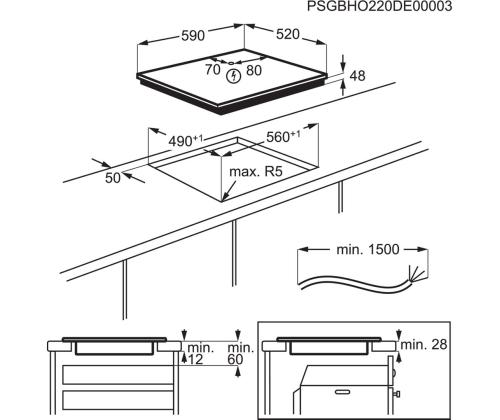 PSGBHO220DE00003

590

520

70

80

48

$490^{+1}$

$560^{+1}$

50

max. R5

min. 1500

min.
12

min.
60

min. 28