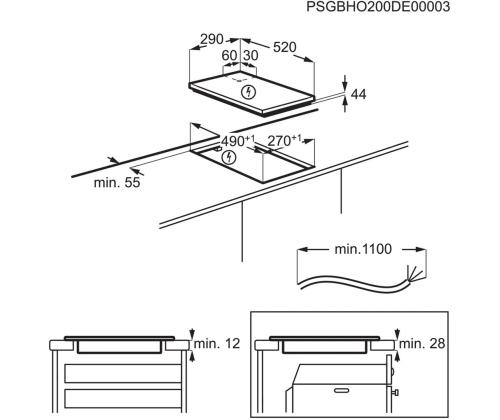 PSGBHO200DE00003

290
520
60
30
44
$490^{+1}$
$270^{+1}$
min. 55
min.1100
min. 12
min. 28