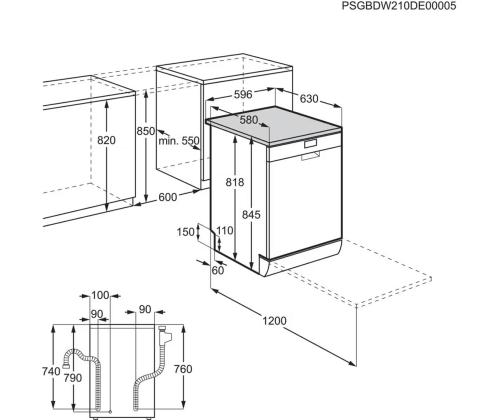 PSGBDW210DE00005

596
630
580
820
850
min. 550
818
845
600
150
110
60
1200
100
90
90
740
790
760