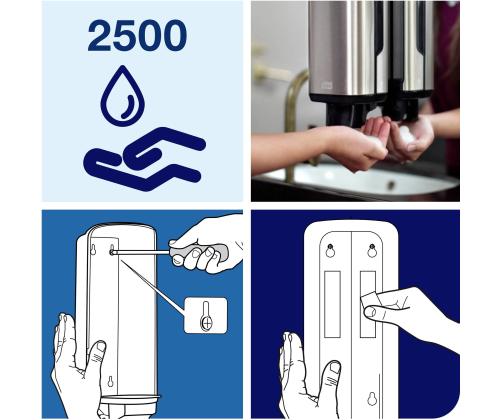 2500