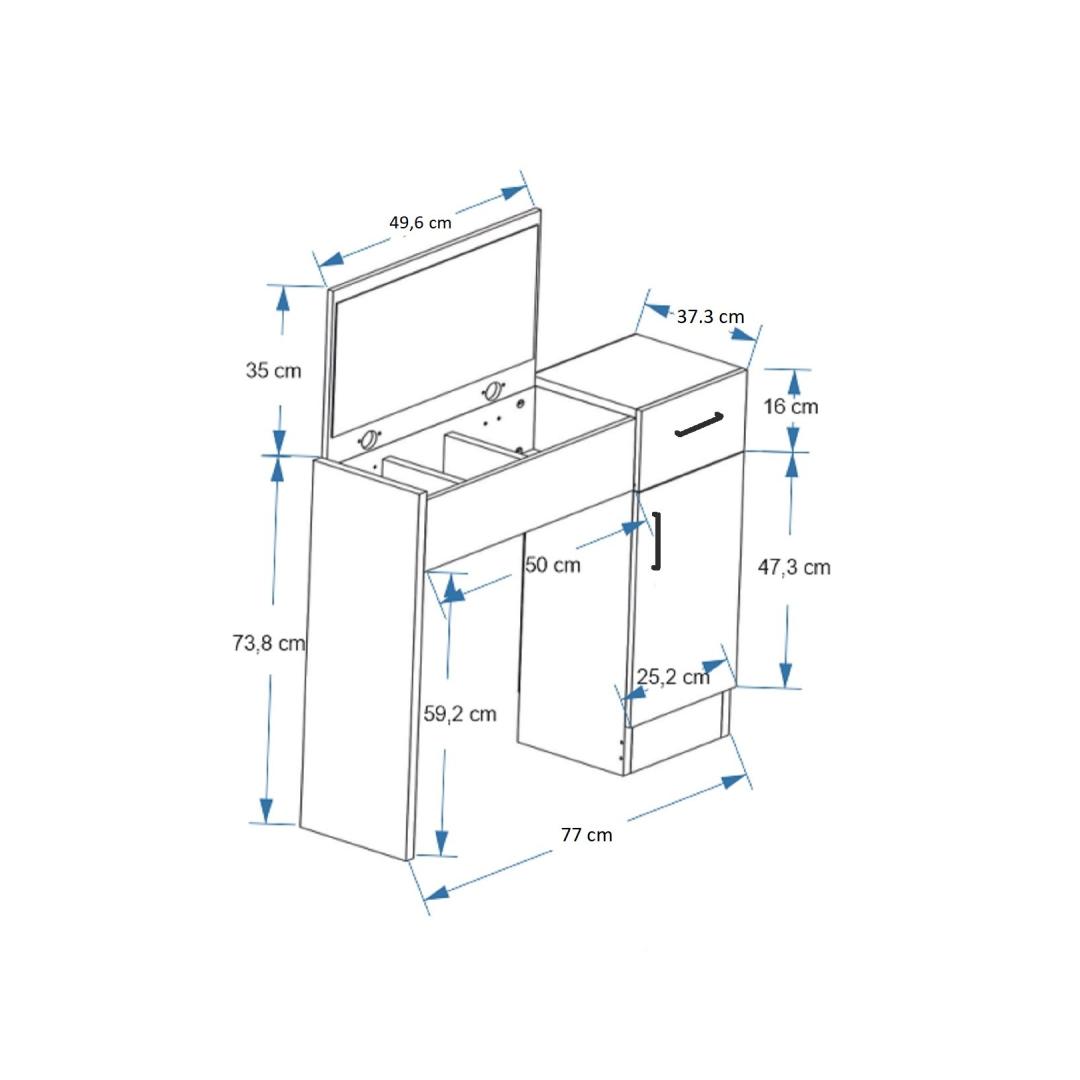 49,6 cm

37.3 cm

35 cm

16 cm

50 cm

47,3 cm

73,8 cm

25,2 cm

59,2 cm

77 cm