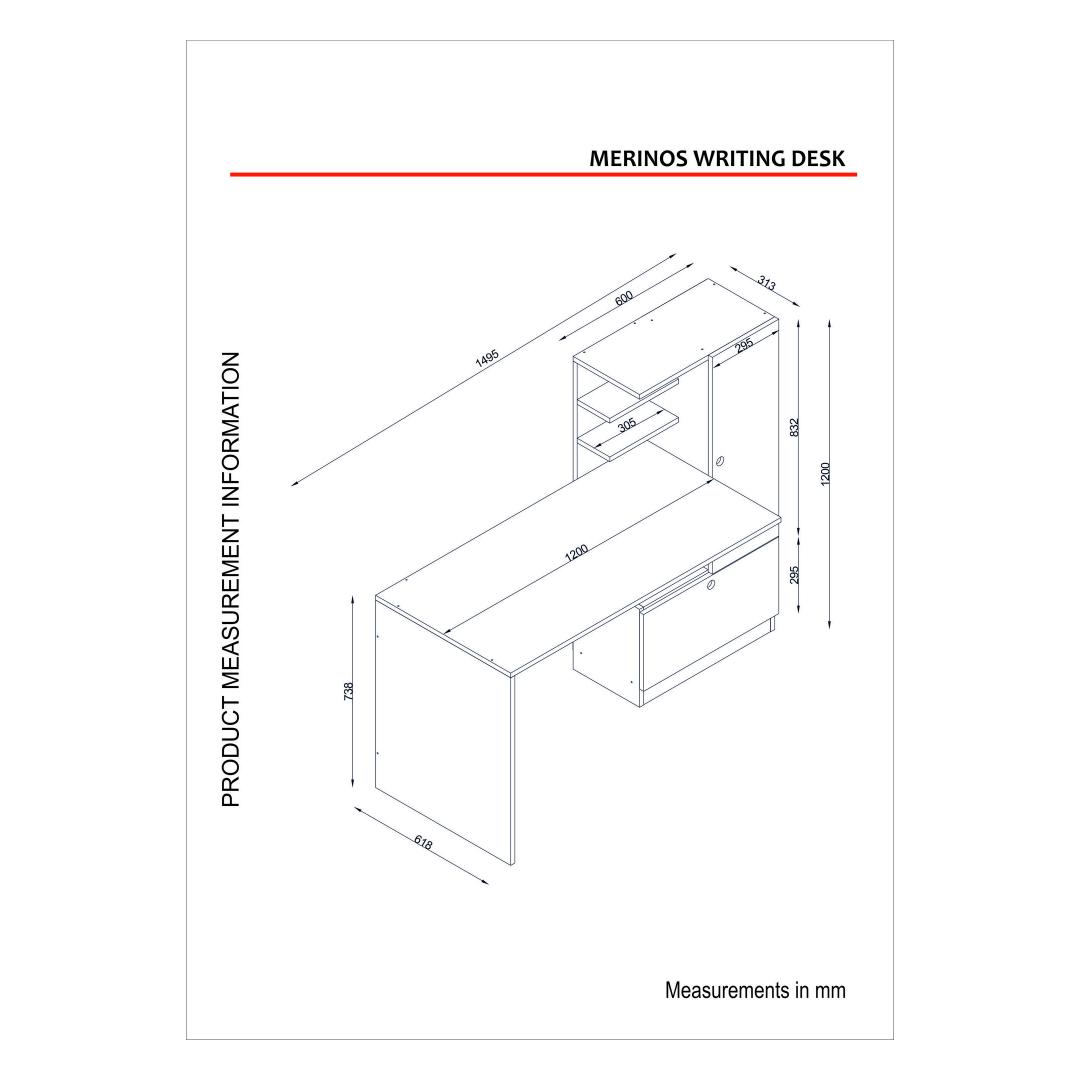 MERINOS WRITING DESK

PRODUCT MEASUREMENT INFORMATION

1495

600

313

295

305

832

1200

1200

295

738

618

Measurements in mm