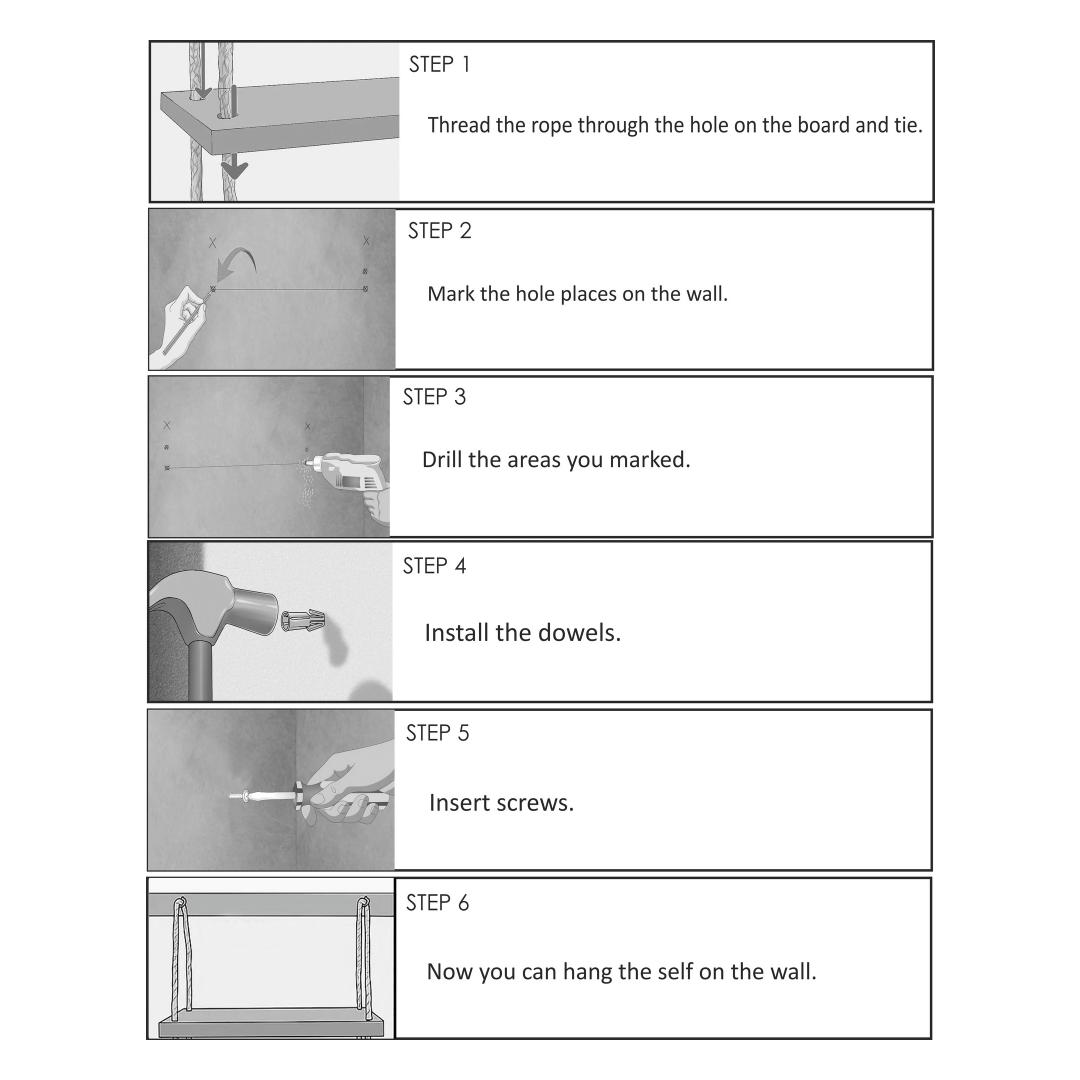 STEP 1

Thread the rope through the hole on the board and tie.

STEP 2

Mark the hole places on the wall.

STEP 3

Drill the areas you marked.

STEP 4

Install the dowels.

STEP 5

Insert screws.

STEP 6

Now you can hang the self on the wall.