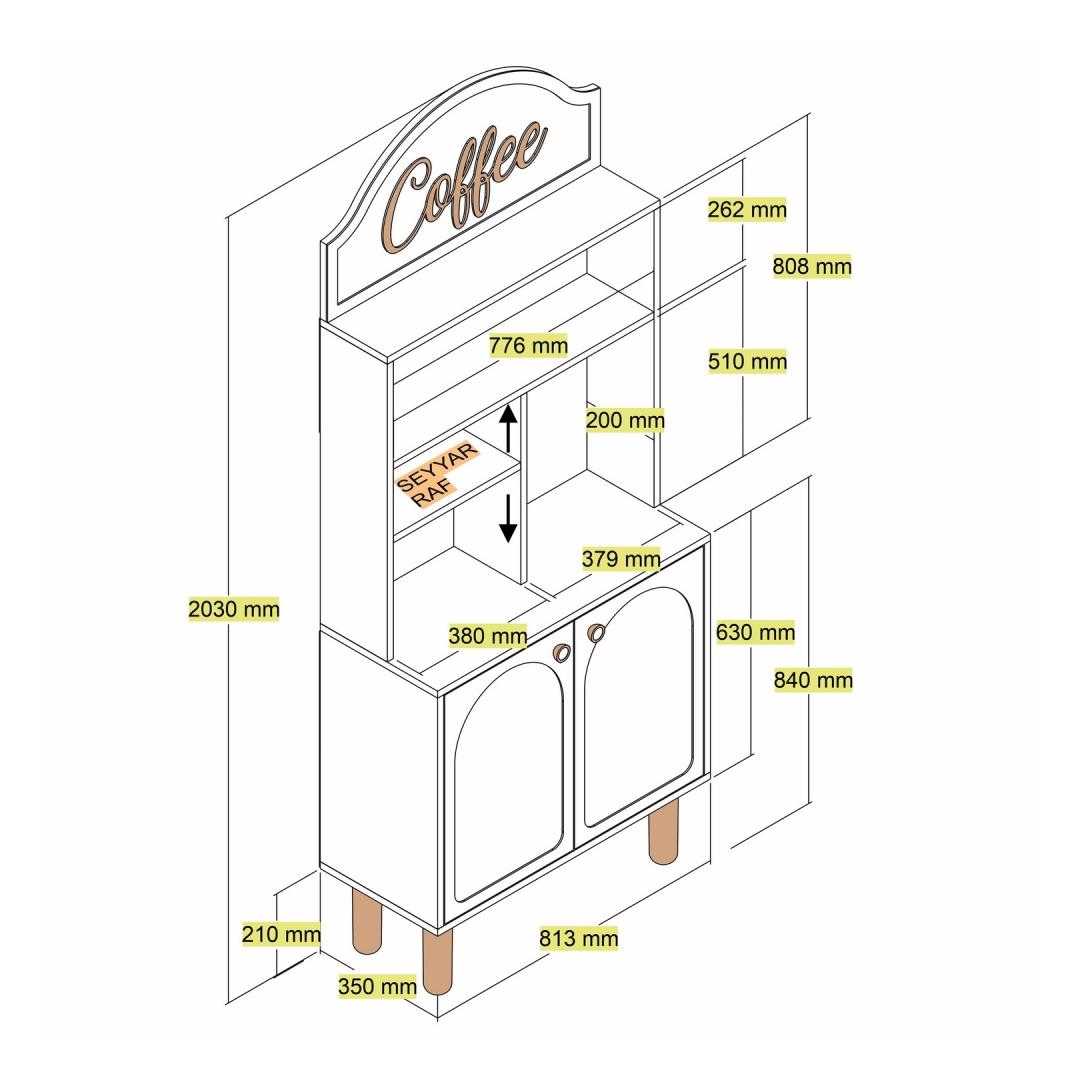 Coffee

262 mm

808 mm

776 mm

510 mm

200 mm

SEYYAR RAF

379 mm

2030 mm

380 mm

630 mm

840 mm

210 mm

813 mm

350 mm