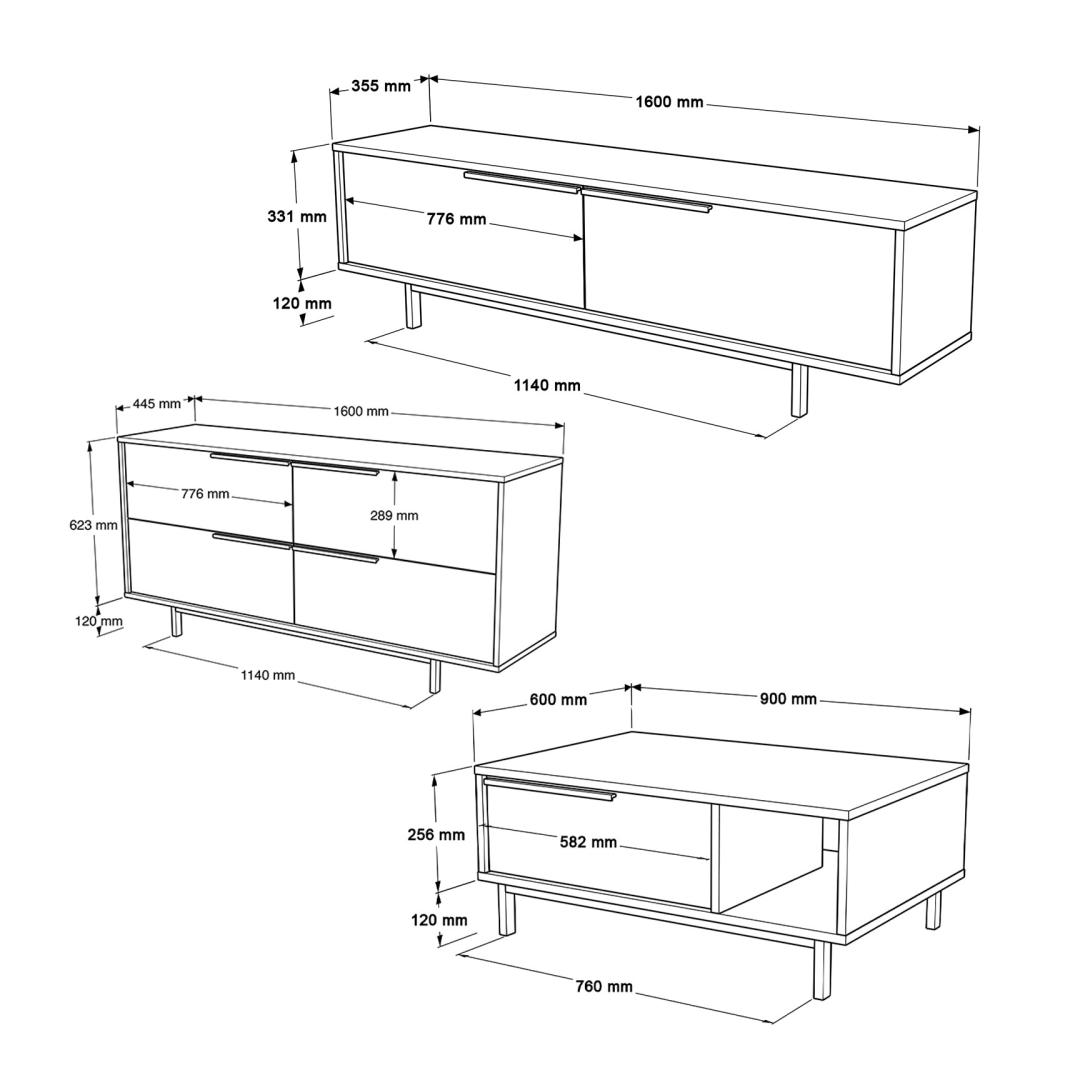 355 mm
1600 mm
331 mm
776 mm
120 mm
1140 mm

445 mm
1600 mm
776 mm
289 mm
623 mm
120 mm
1140 mm

600 mm
900 mm
256 mm
582 mm
120 mm
760 mm