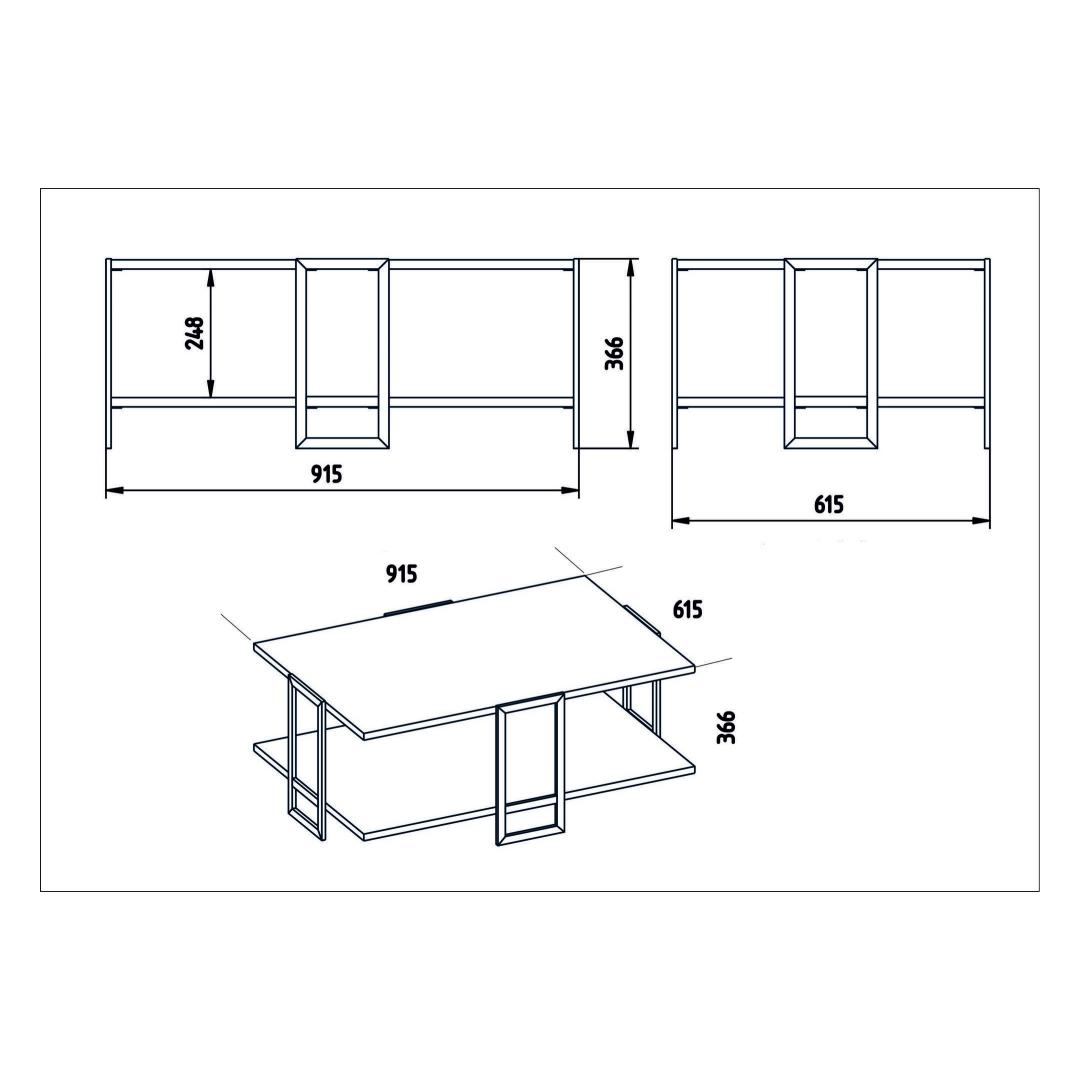 248
366
915
615
915
615
366