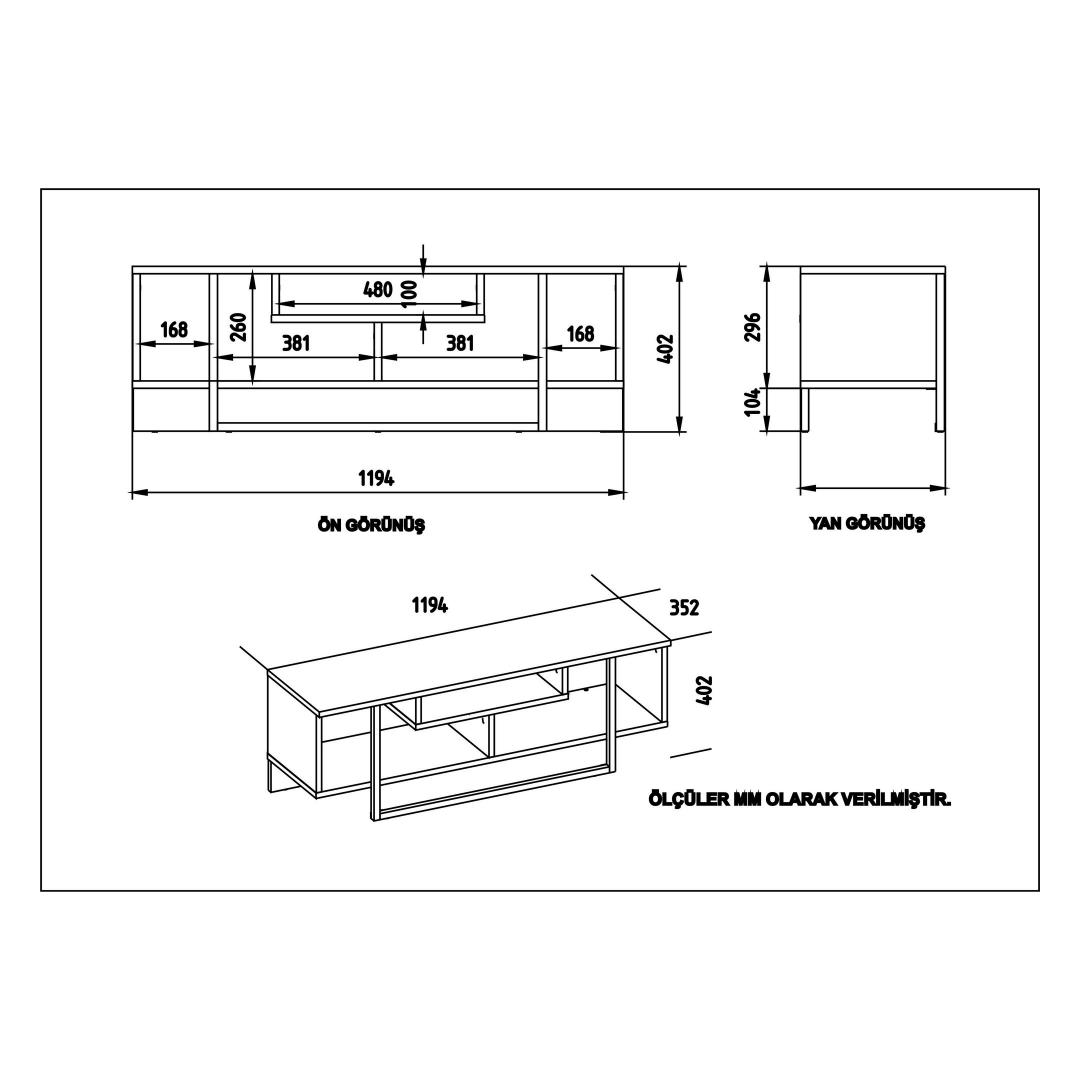 480
100
168
260
381
381
168
402
1194
ÖN GÖRÜNÜŞ

296
104
YAN GÖRÜNÜŞ

1194
352
402

ÖLÇÜLER MM OLARAK VERİLMİŞTİR.