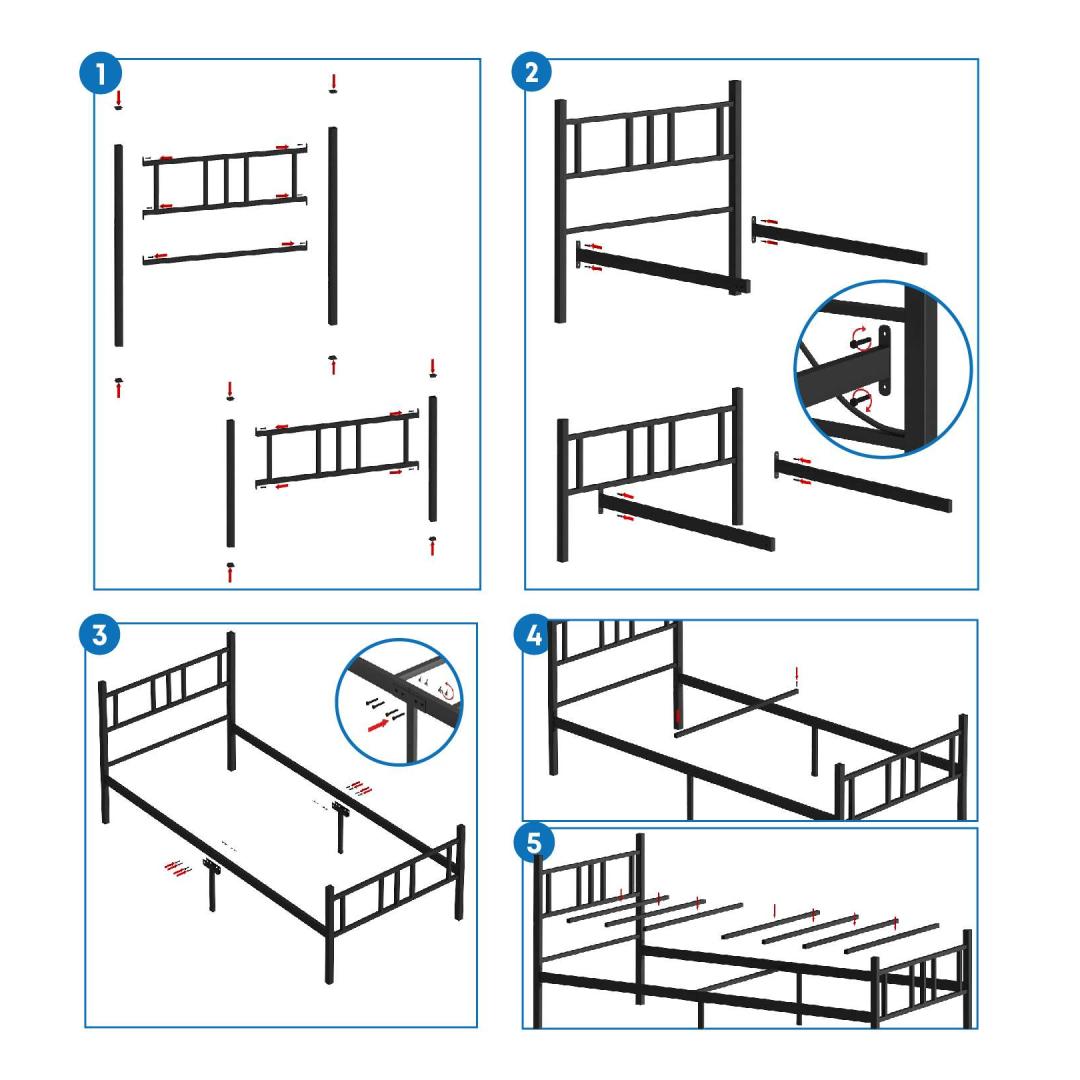 1

2

3

4

5