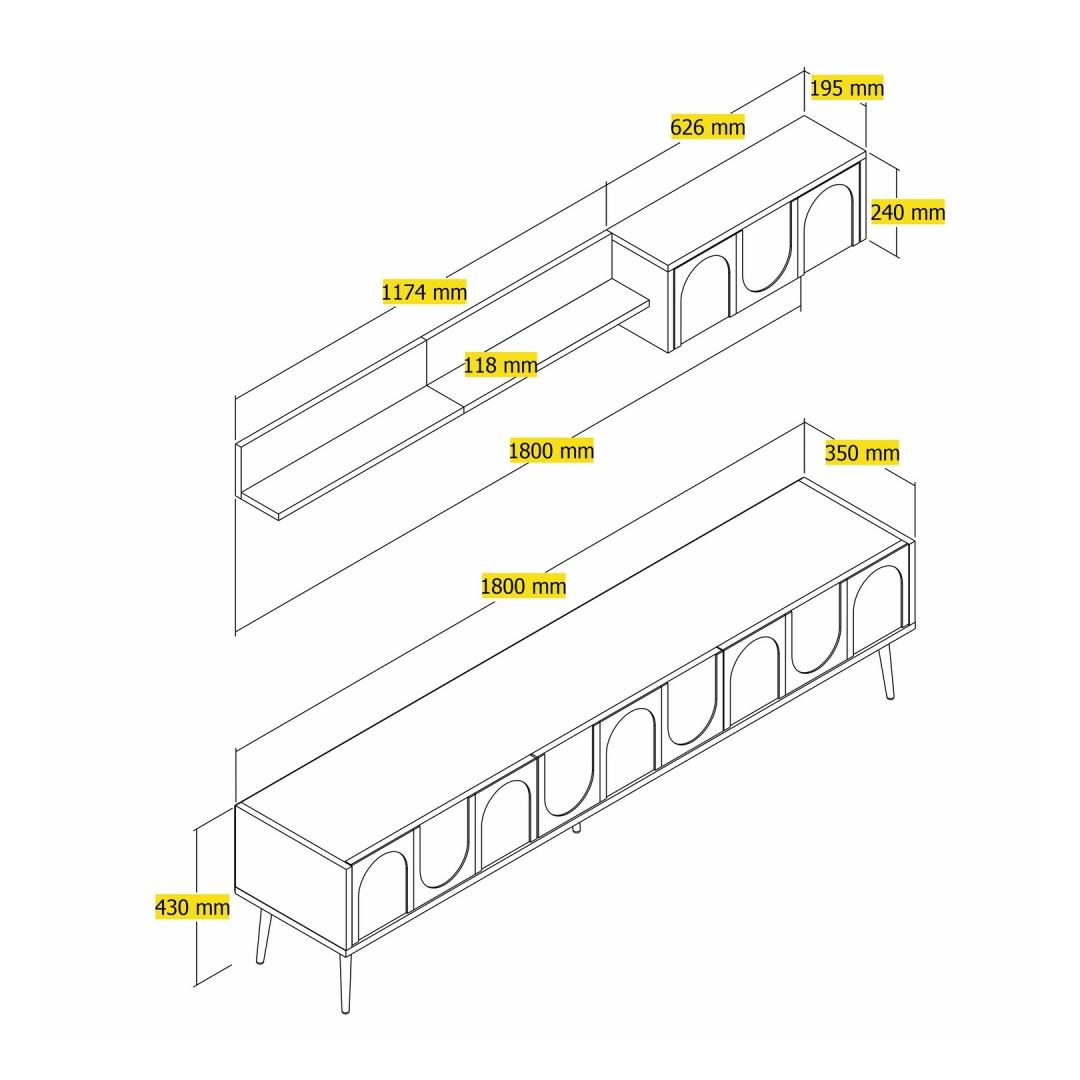 195 mm
626 mm
240 mm
1174 mm
118 mm
1800 mm
350 mm
1800 mm
430 mm