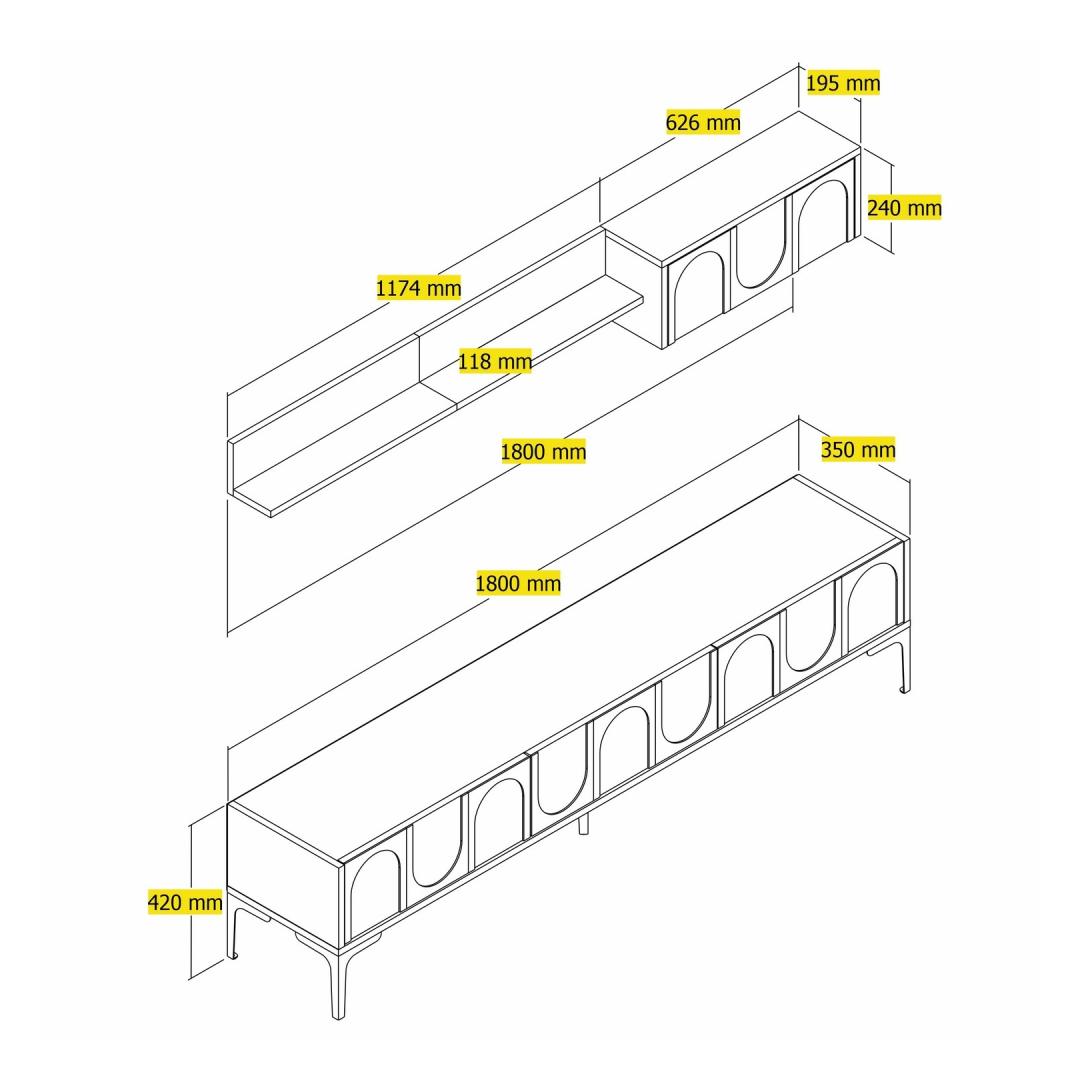 195 mm
626 mm
240 mm
1174 mm
118 mm
1800 mm
350 mm
1800 mm
420 mm