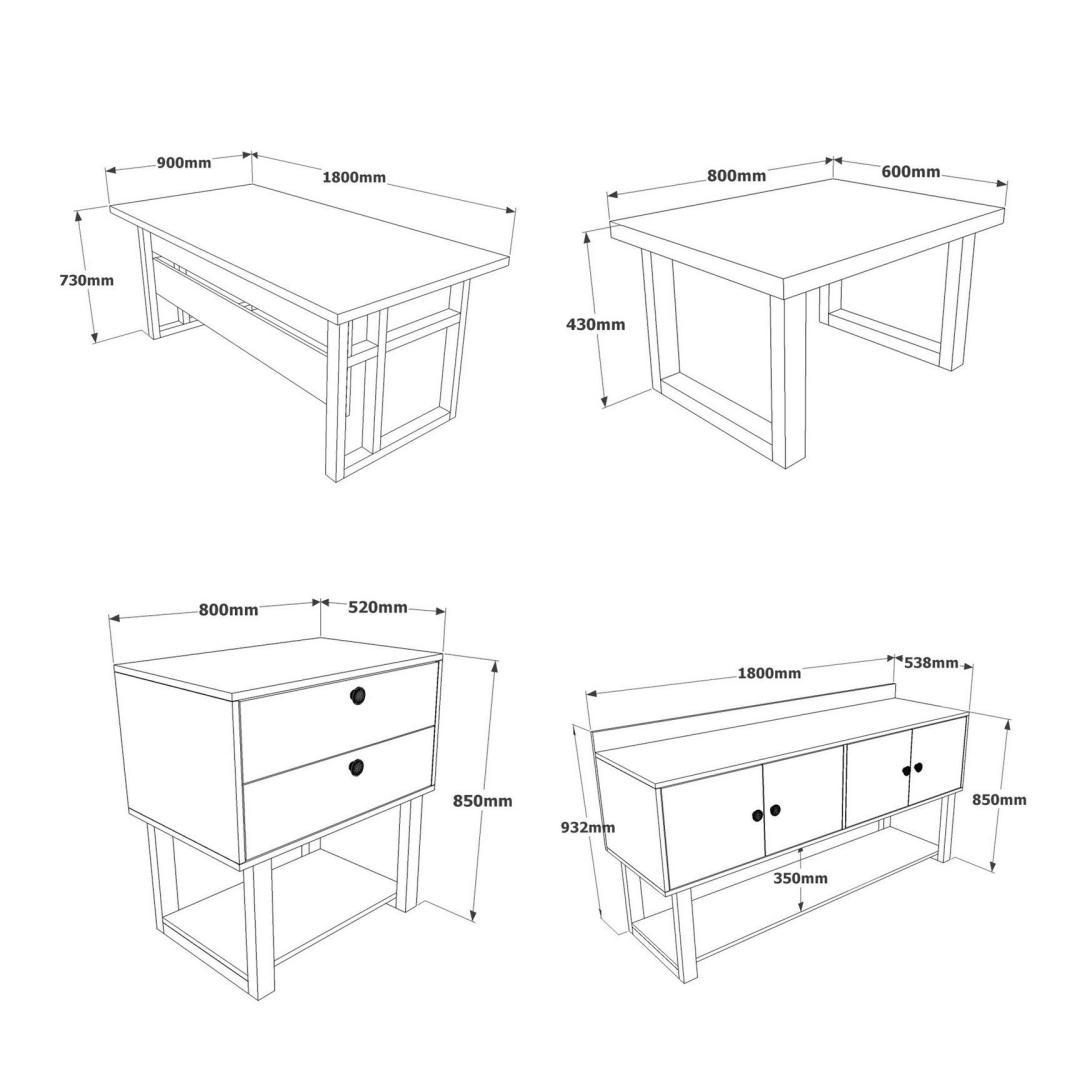 900mm
1800mm
730mm

800mm
600mm
430mm

800mm
520mm
850mm

1800mm
538mm
932mm
850mm
350mm