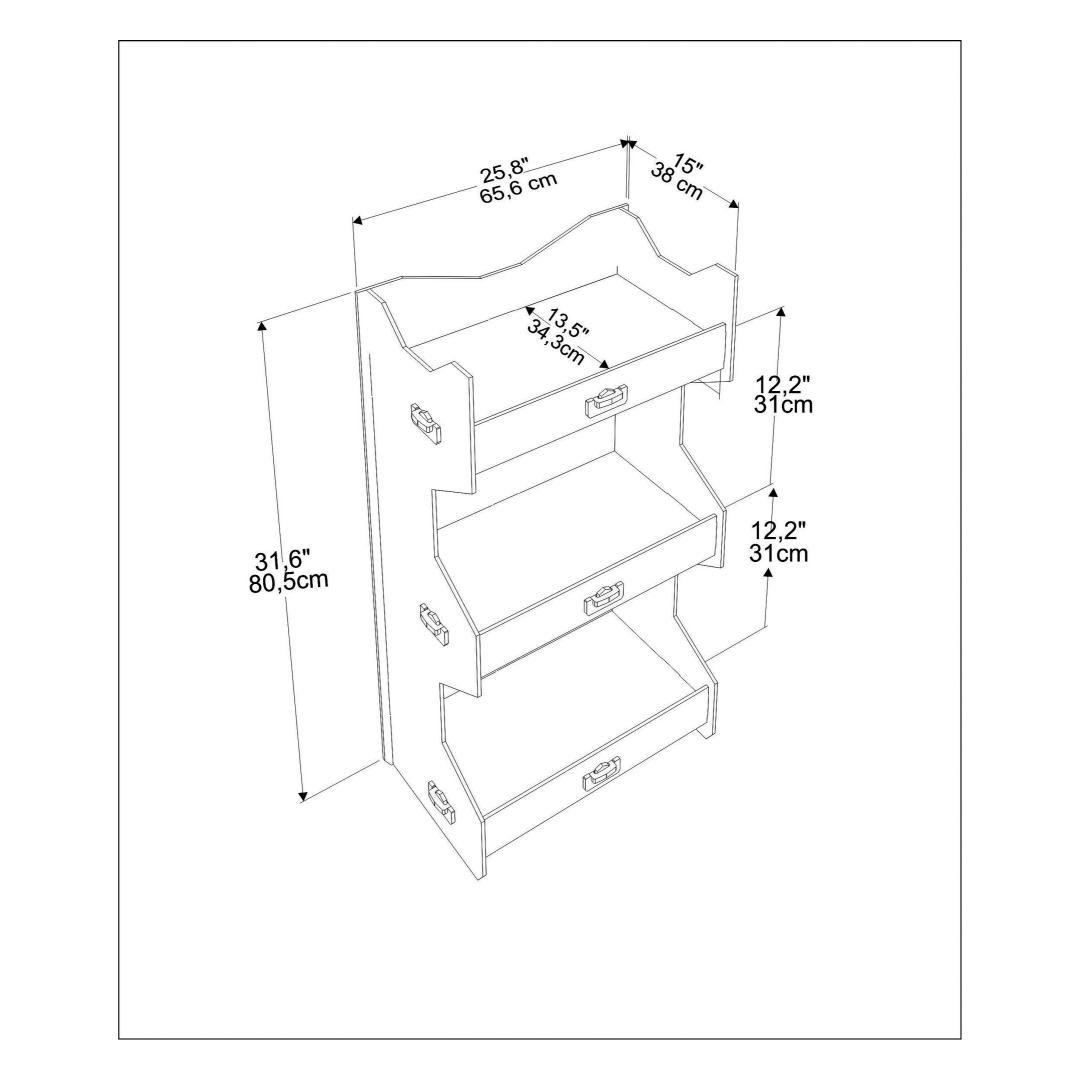 25,8"
65,6 cm

15"
38 cm

13,5"
34,3cm

12,2"
31cm

12,2"
31cm

31,6"
80,5cm