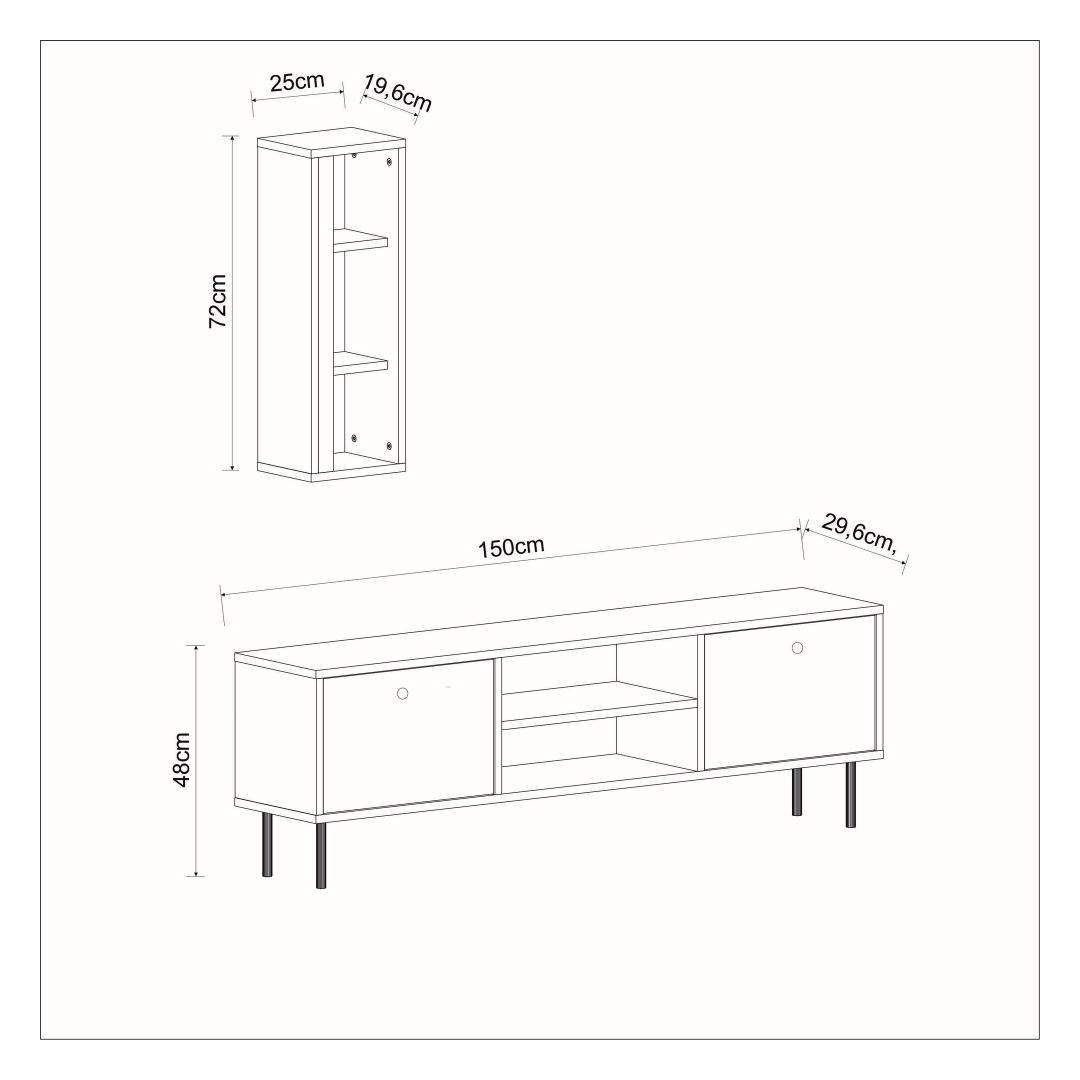 25cm
19,6cm
72cm
150cm
29,6cm,
48cm