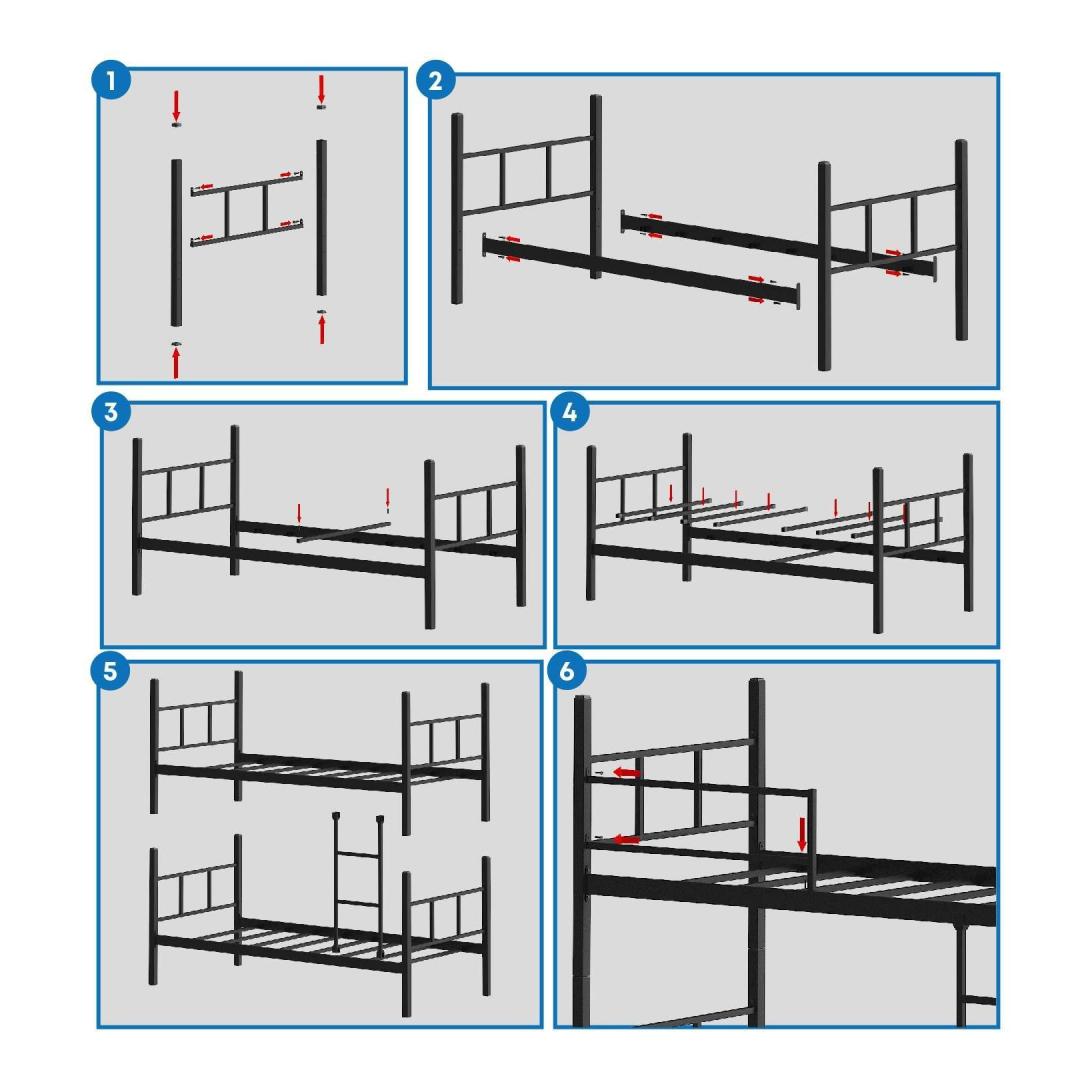 1

2

3

4

5

6