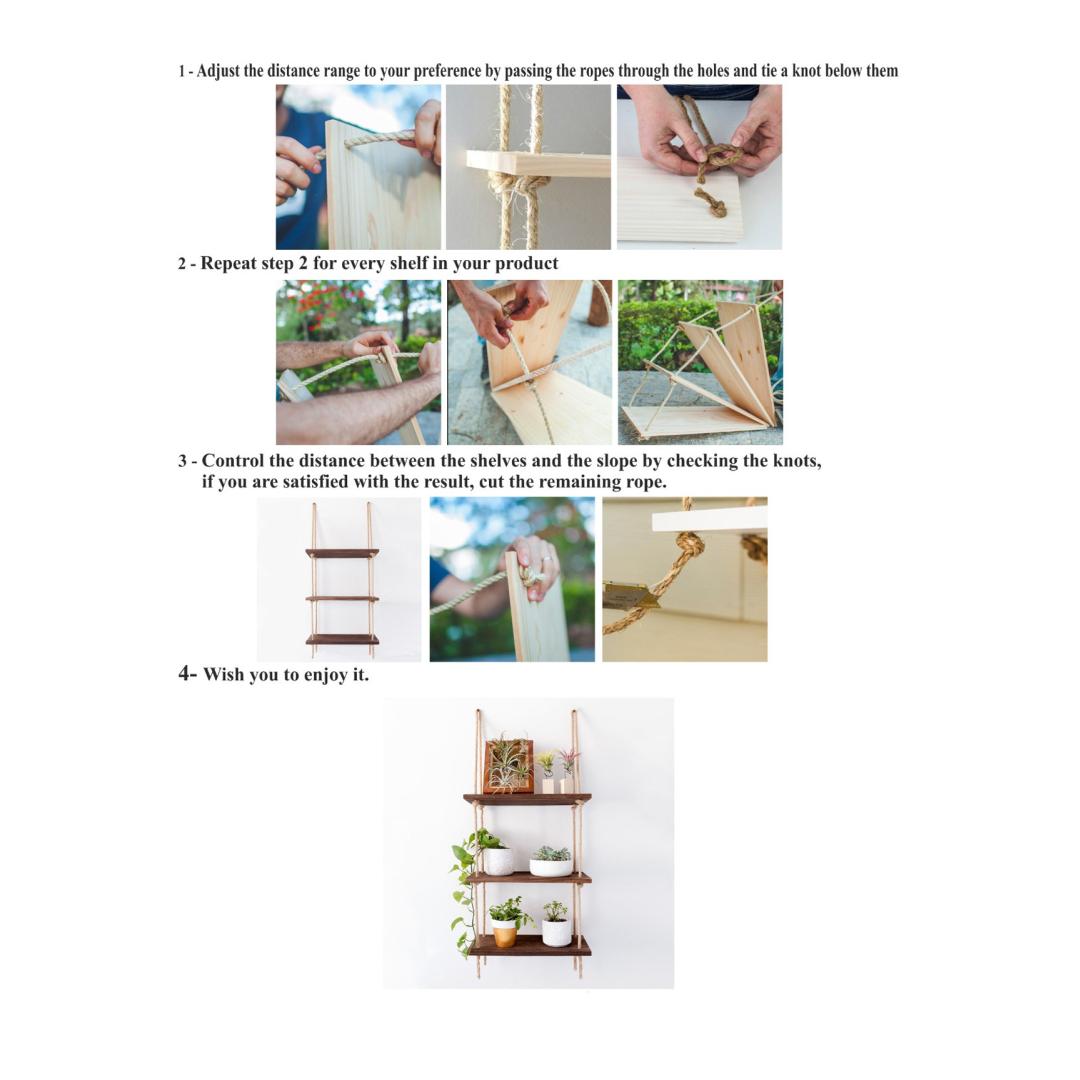 1 - Adjust the distance range to your preference by passing the ropes through the holes and tie a knot below them

2 - Repeat step 2 for every shelf in your product

3 - Control the distance between the shelves and the slope by checking the knots, if you are satisfied with the result, cut the remaining rope.

4- Wish you to enjoy it.