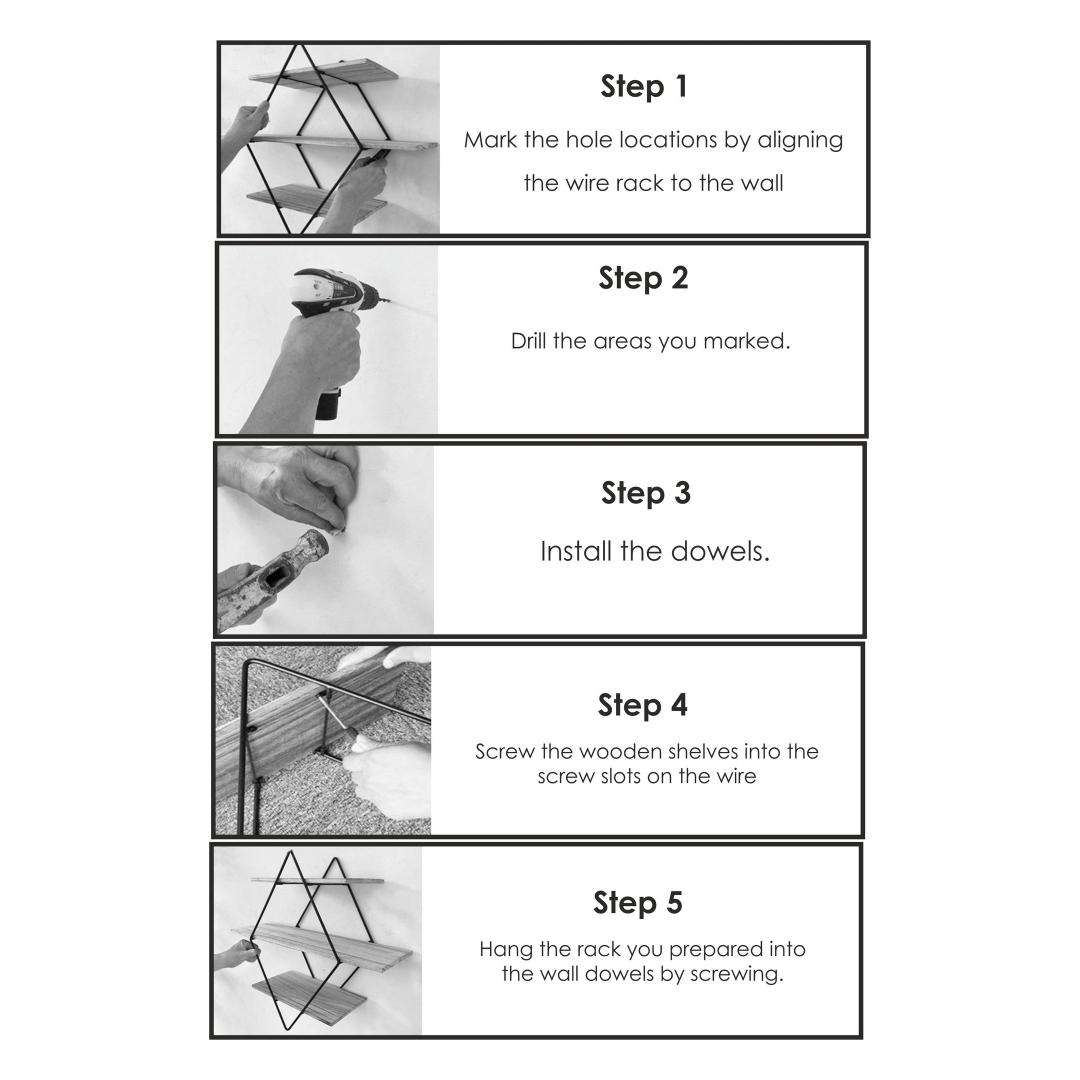 Step 1

Mark the hole locations by aligning the wire rack to the wall

Step 2

Drill the areas you marked.

Step 3

Install the dowels.

Step 4

Screw the wooden shelves into the screw slots on the wire

Step 5

Hang the rack you prepared into the wall dowels by screwing.