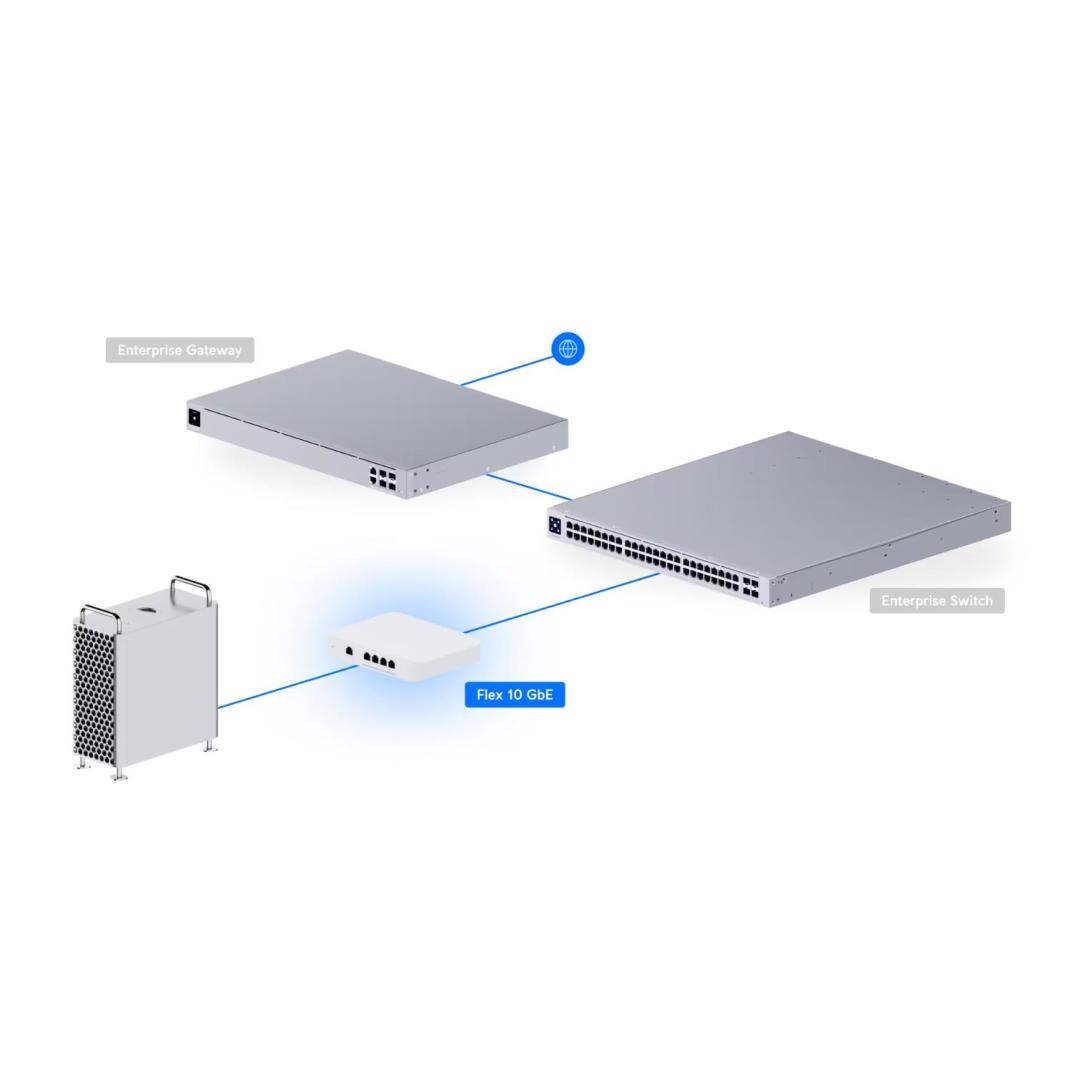 Enterprise Gateway

Enterprise Switch

Flex 10 GbE