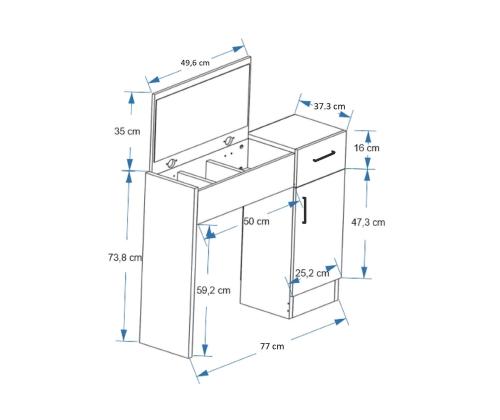 49,6 cm
37,3 cm
35 cm
16 cm
50 cm
47,3 cm
73,8 cm
25,2 cm
59,2 cm
77 cm