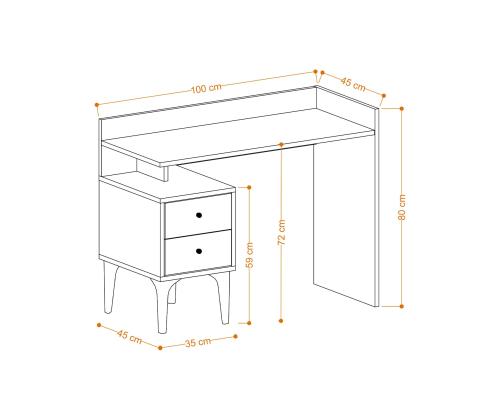 100 cm
45 cm
80 cm
72 cm
59 cm
45 cm
35 cm