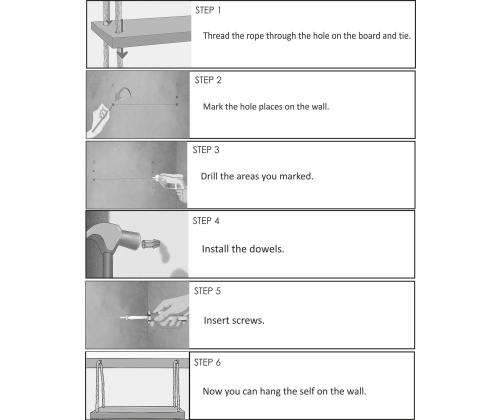 STEP 1

Thread the rope through the hole on the board and tie.

STEP 2

Mark the hole places on the wall.

STEP 3

Drill the areas you marked.

STEP 4

Install the dowels.

STEP 5

Insert screws.

STEP 6

Now you can hang the self on the wall.