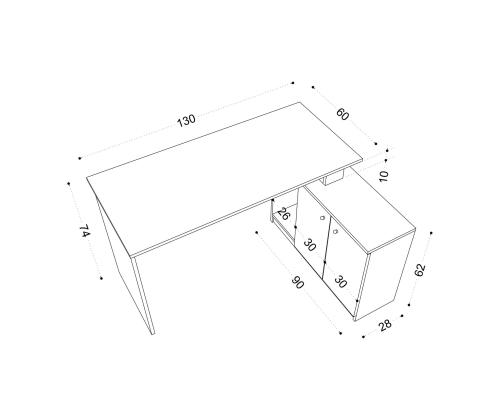 130
60
10
74
26
30
30
90
62
28