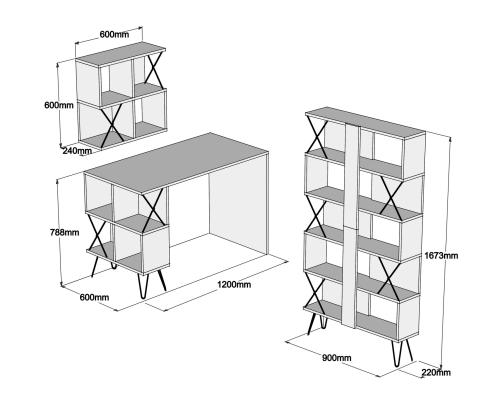 600mm
600mm
240mm
788mm
600mm
1200mm
1673mm
900mm
220mm