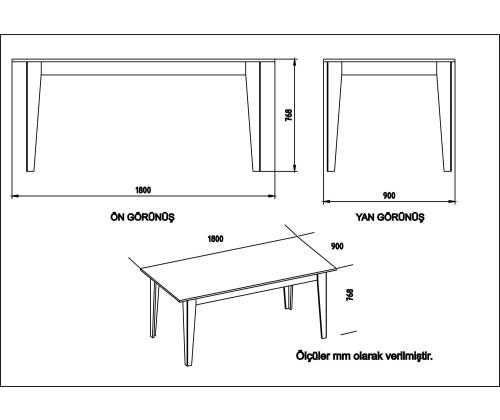 768

1800

900

ÖN GÖRÜNÜŞ

YAN GÖRÜNÜŞ

1800

900

768

Ölçüler mm olarak verilmiştir.