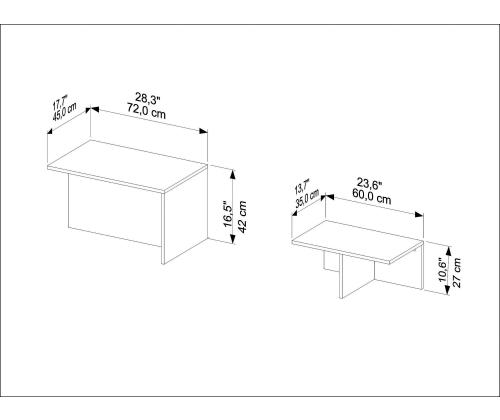 17,7"
45,0 cm
28,3"
72,0 cm
16,5"
42 cm
13,7"
35,0 cm
23,6"
60,0 cm
10,6"
27 cm