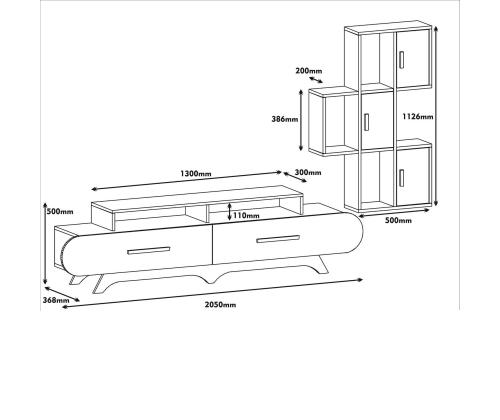 200mm
386mm
1126mm
1300mm
300mm
500mm
110mm
500mm
368mm
2050mm