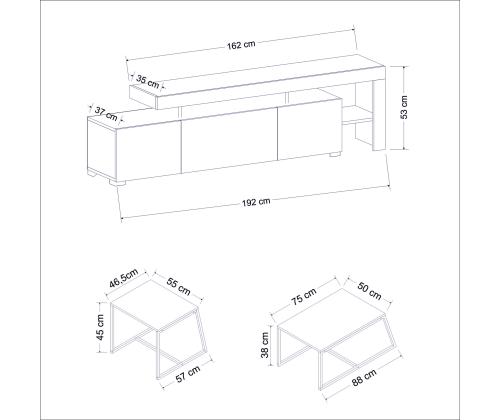 162 cm
35 cm
37 cm
53 cm
192 cm

46,5cm
55 cm
45 cm
57 cm

75 cm
50 cm
38 cm
88 cm