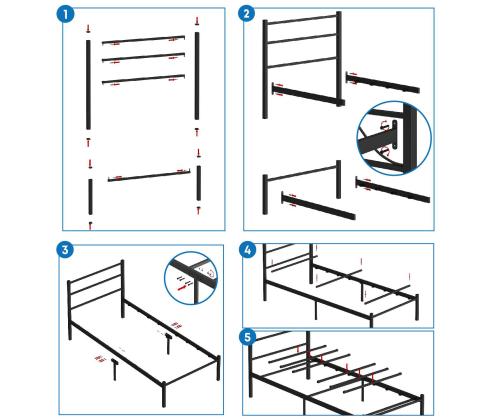 1

2

3

4

5