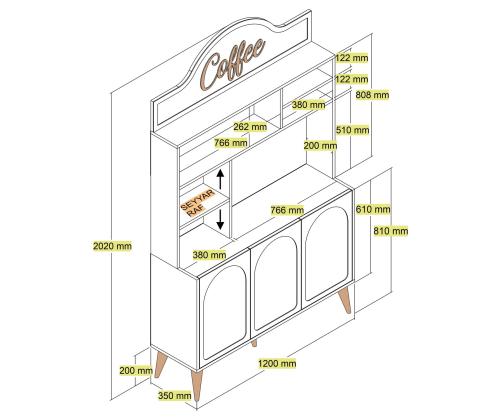 Coffee

122 mm
122 mm
808 mm
380 mm
262 mm
510 mm
766 mm
200 mm
SEYYAR RAF
766 mm
610 mm
810 mm
2020 mm
380 mm
1200 mm
200 mm
350 mm