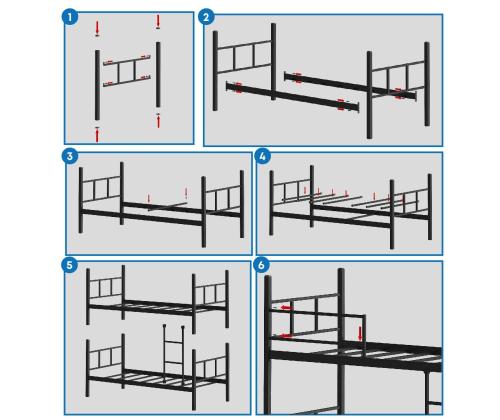 1
2
3
4
5
6