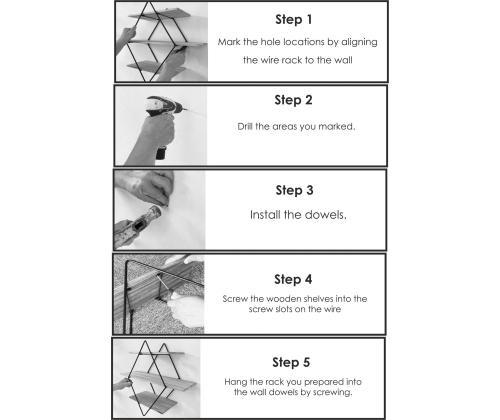 Step 1

Mark the hole locations by aligning the wire rack to the wall

Step 2

Drill the areas you marked.

Step 3

Install the dowels.

Step 4

Screw the wooden shelves into the screw slots on the wire

Step 5

Hang the rack you prepared into the wall dowels by screwing.